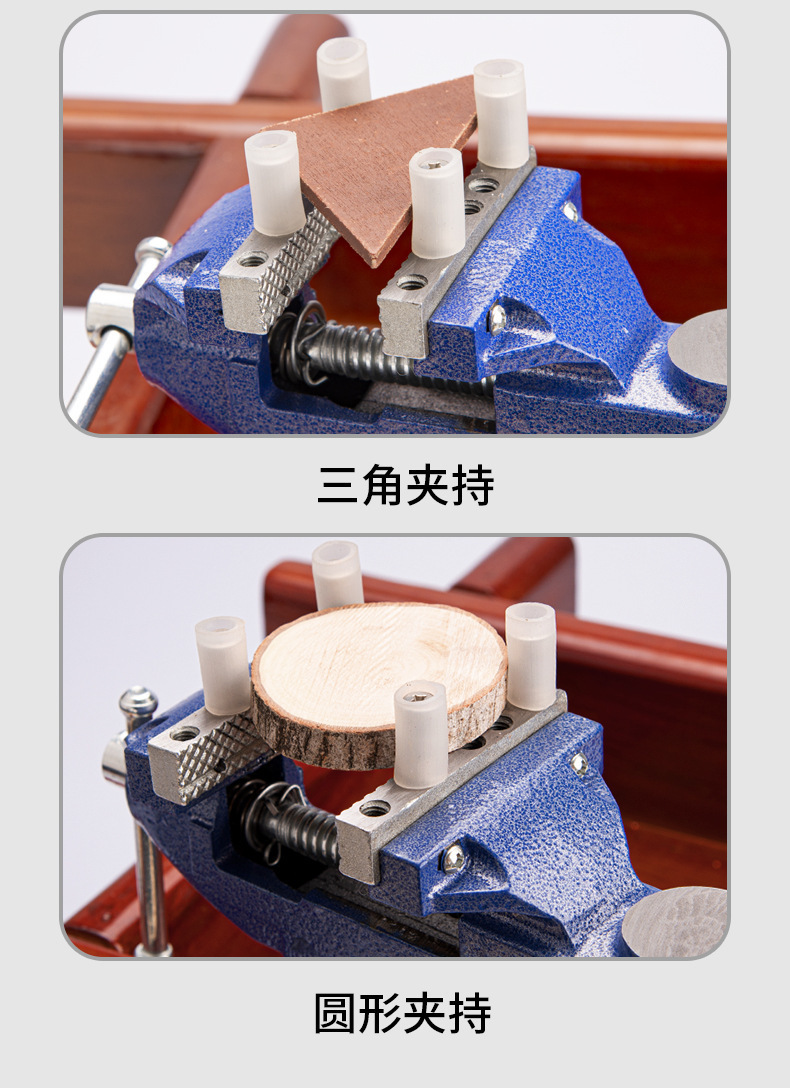 三角夹持

圆形夹持