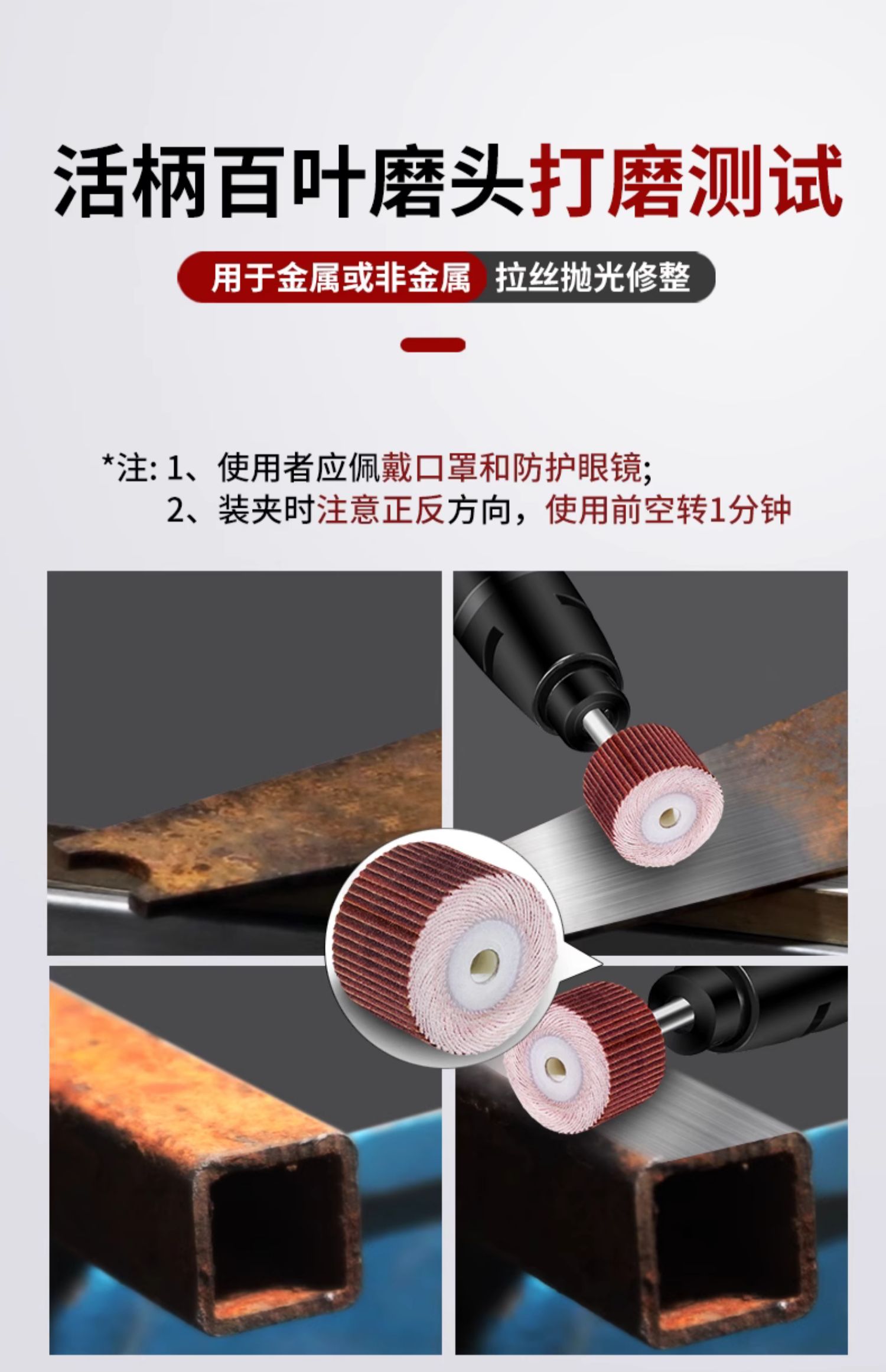 活柄百叶磨头打磨测试

用于金属或非金属 拉丝抛光修整

*注: 1、使用者应佩戴口罩和防护眼镜;
2、装夹时注意正反方向，使用前空转1分钟