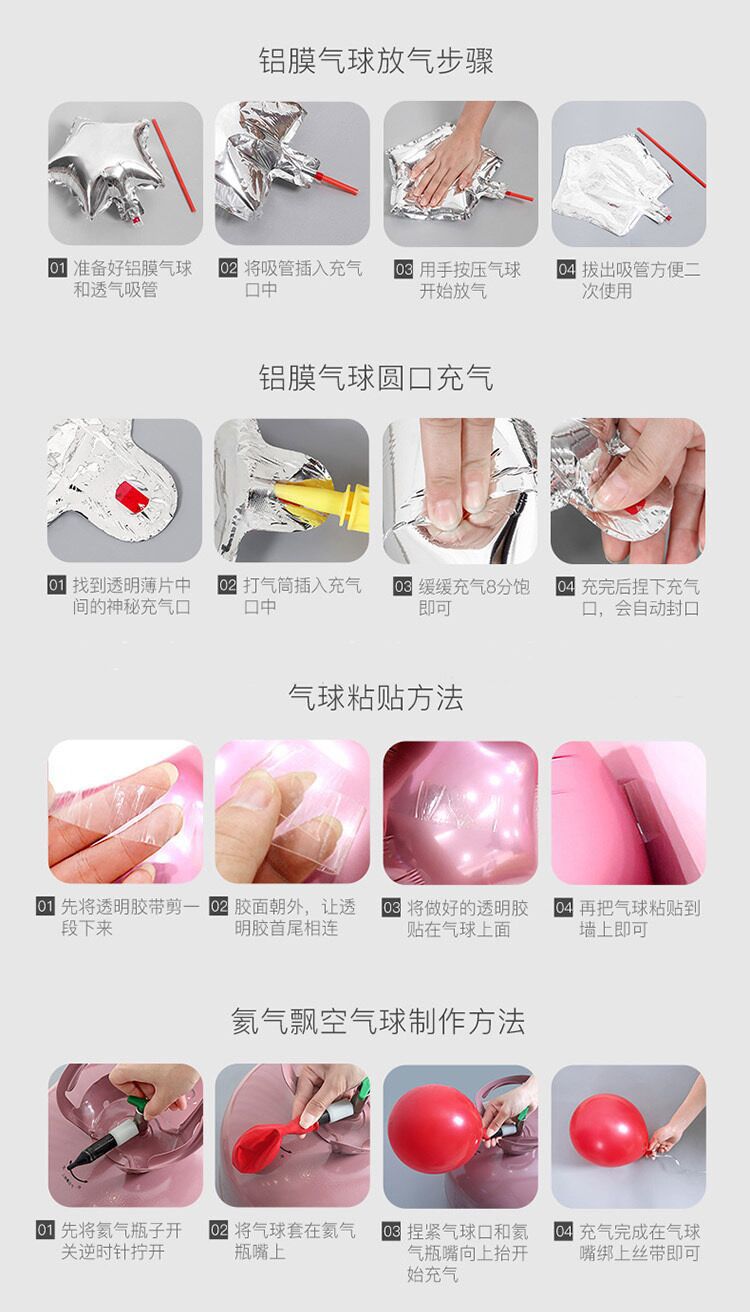 铝膜气球放气步骤

01 准备好铝膜气球和透气吸管

02 将吸管插入充气口中

03 用手按压气球开始放气

04 拔出吸管方便二次使用

铝膜气球圆口充气

01 找到透明薄片中间的神秘充气口

02 打气筒插入充气口中

03 缓缓充气8分饱即可

04 充完后捏下充气口，会自动封口

气球粘贴方法

01 先将透明胶带剪一段下来

02 胶面朝外，让透明胶首尾相连

03 将做好的透明胶贴在气球上面

04 再把气球粘贴到墙上即可

氦气飘空气球制作方法

01 先将氦气瓶子开关逆时针拧开

02 将气球套在氦气瓶嘴上

03 捏紧气球口和氦气瓶嘴向上抬开始充气

04 充气完成在气球嘴绑上丝带即可