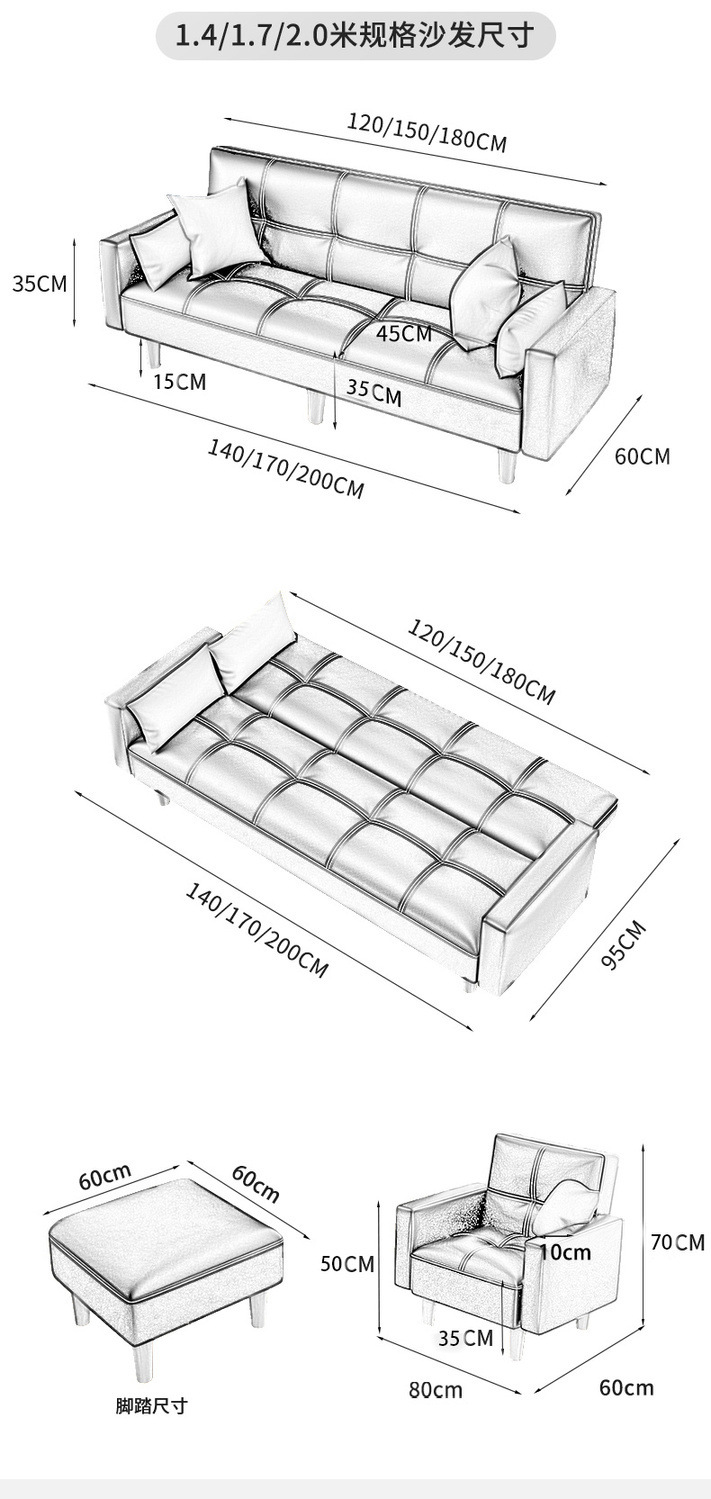 1.4/1.7/2.0米规格沙发尺寸

120/150/180CM
35CM
45CM
15CM
35CM
140/170/200CM
60CM

120/150/180CM
140/170/200CM
95CM

60cm
60cm
脚踏尺寸
50CM
10cm
70CM
35CM
80cm
60cm