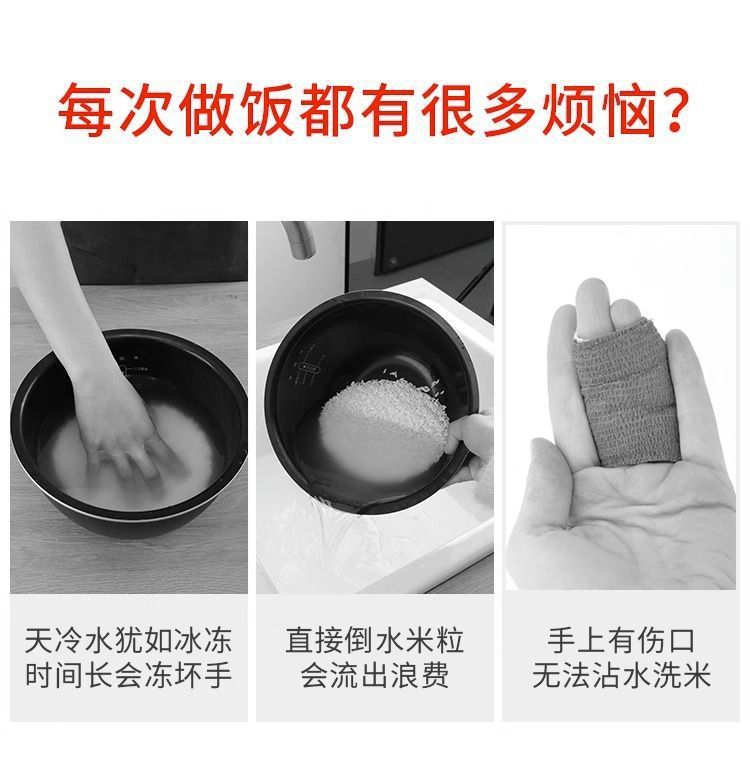 每次做饭都有很多烦恼?

天冷水犹如冰冻
时间长会冻坏手

直接倒水米粒
会流出浪费

手上有伤口
无法沾水洗米