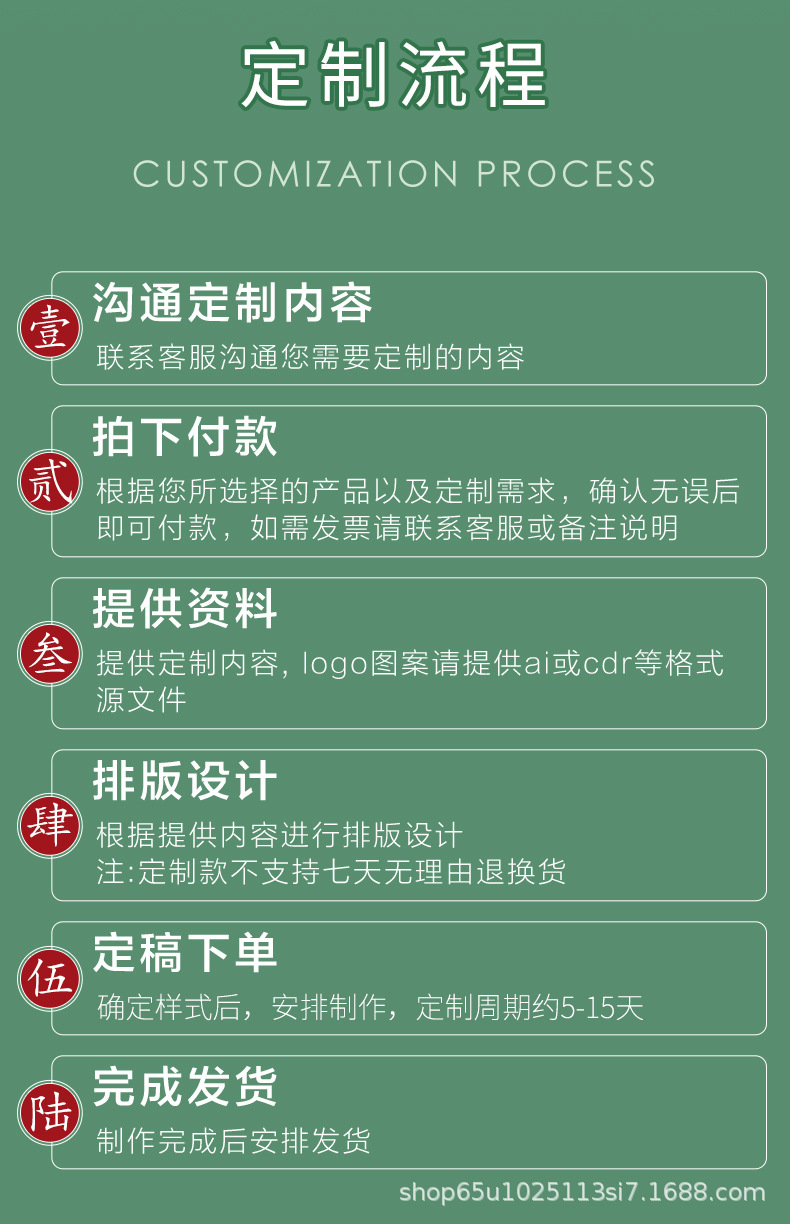 定制流程

CUSTOMIZATION PROCESS

壹

沟通定制内容

联系客服沟通您需要定制的内容

贰

拍下付款

根据您所选择的产品以及定制需求，确认无误后即可付款，如需发票请联系客服或备注说明

叁

提供资料

提供定制内容，logo图案请提供ai或cdr等格式源文件

肆

排版设计

根据提供内容进行排版设计
注:定制款不支持七天无理由退换货

伍

定稿下单

确定样式后，安排制作，定制周期约5-15天

陆

完成发货

制作完成后安排发货

shop65u1025113si7.1688.com