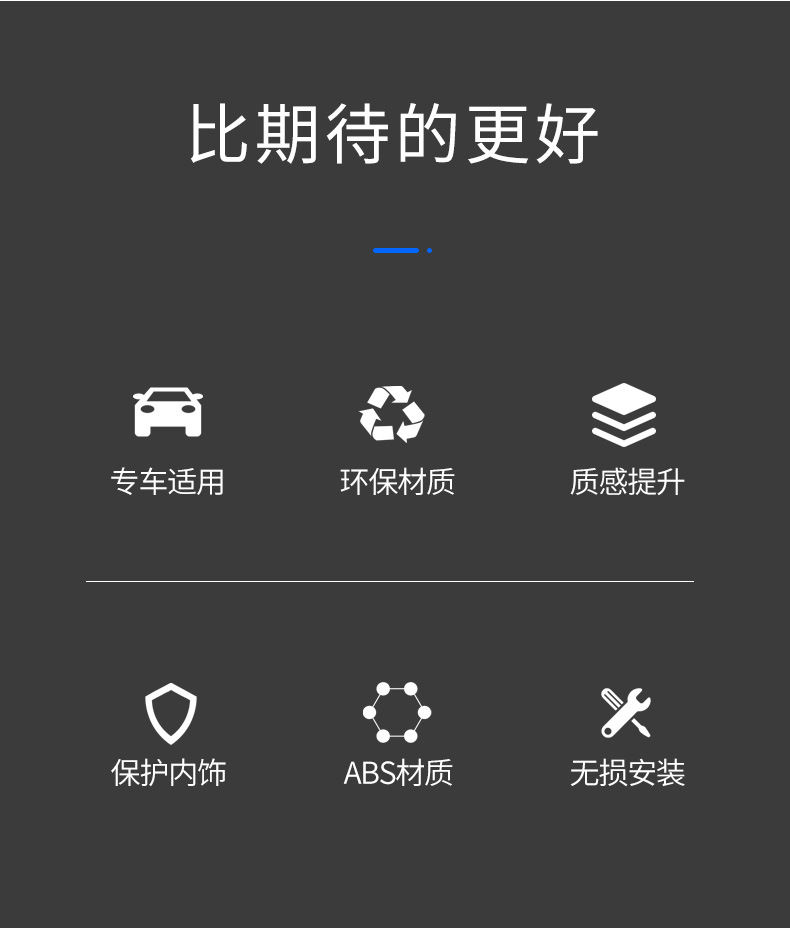 比期待的更好

专车适用

环保材质

质感提升

保护内饰

ABS材质

无损安装