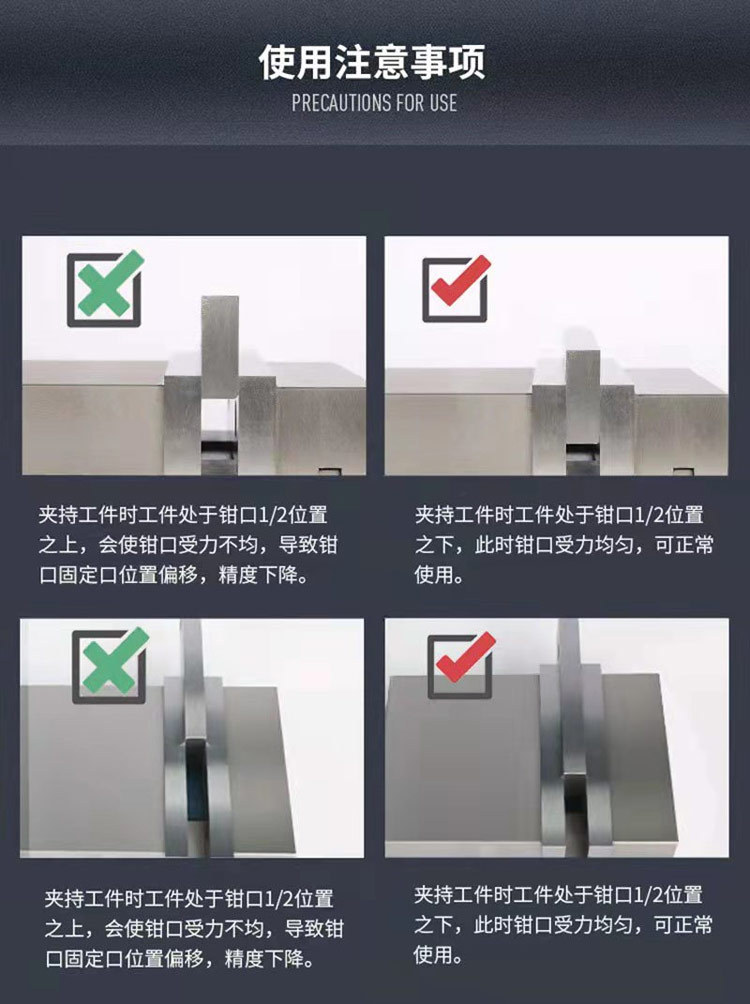 使用注意事项
PRECAUTIONS FOR USE

夹持工件时工件处于钳口1/2位置之上，会使钳口受力不均，导致钳口固定口位置偏移，精度下降。

夹持工件时工件处于钳口1/2位置之下，此时钳口受力均匀，可正常使用。

夹持工件时工件处于钳口1/2位置之上，会使钳口受力不均，导致钳口固定口位置偏移，精度下降。

夹持工件时工件处于钳口1/2位置之下，此时钳口受力均匀，可正常使用。