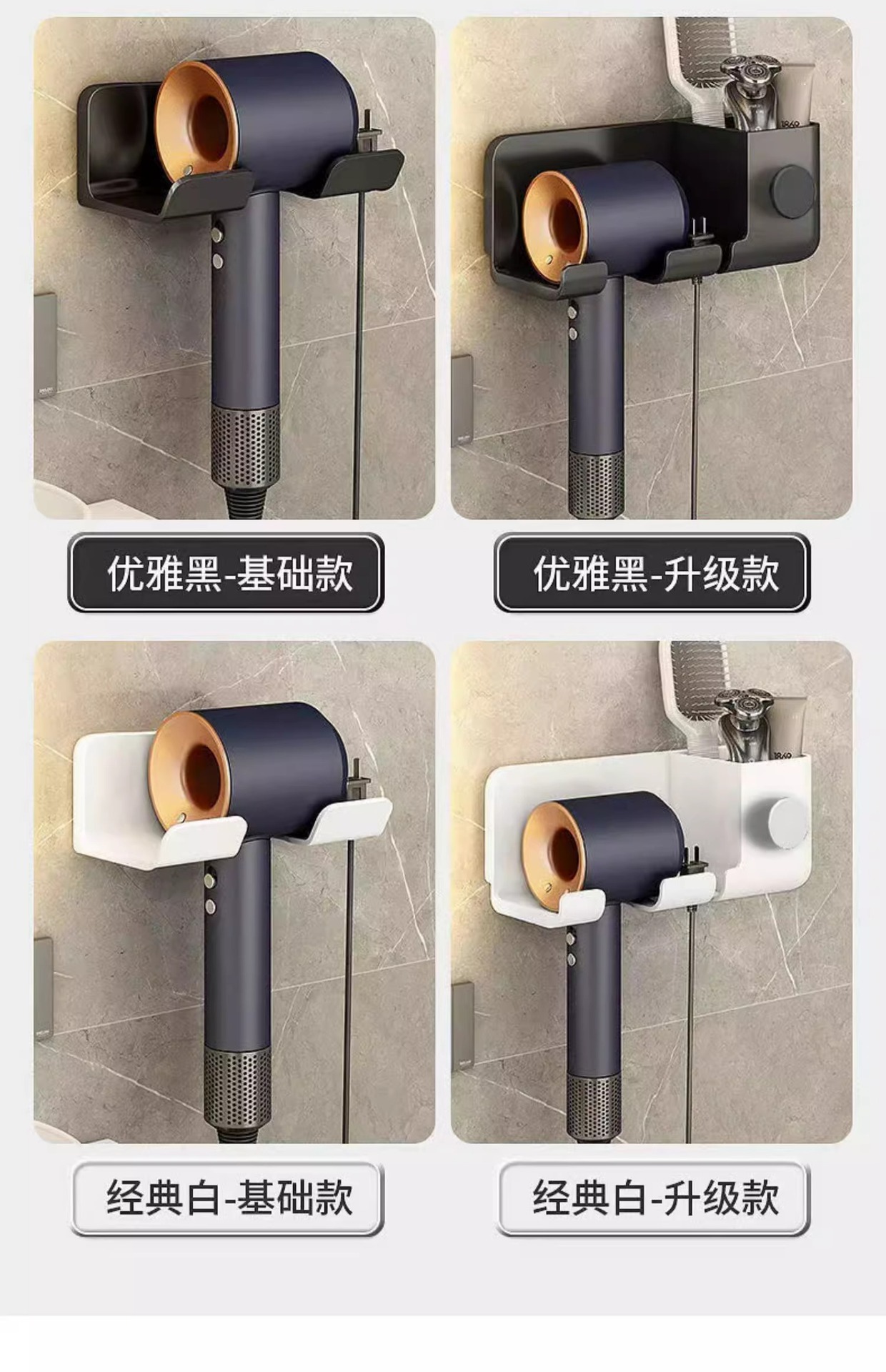 优雅黑-基础款

优雅黑-升级款

经典白-基础款

经典白-升级款