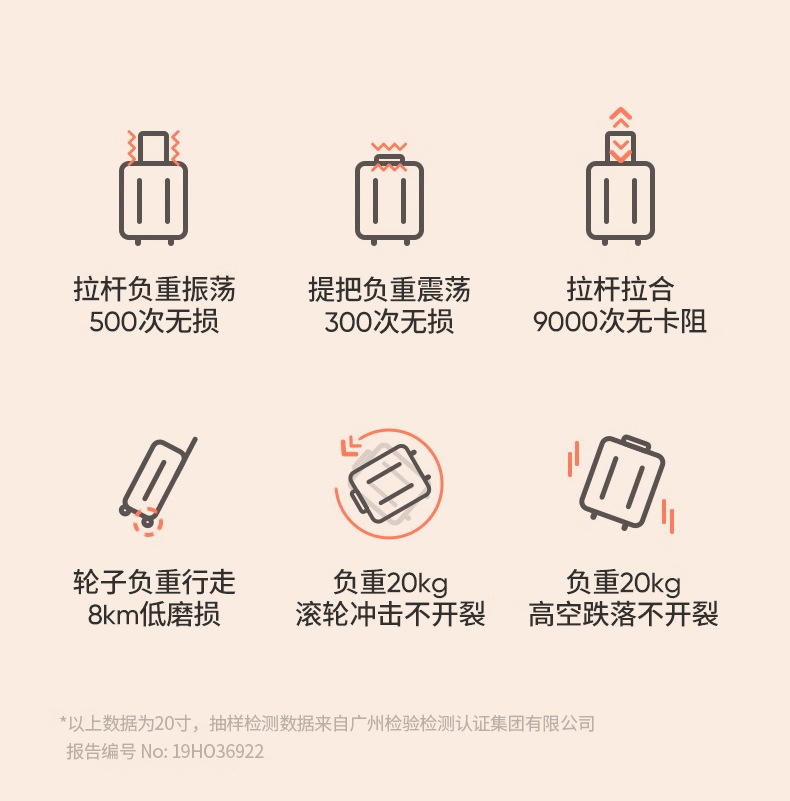 拉杆负重振荡
500次无损

提把负重震荡
300次无损

拉杆拉合
9000次无卡阻

轮子负重行走
8km低磨损

负重20kg
滚轮冲击不开裂

负重20kg
高空跌落不开裂

*以上数据为20寸，抽样检测数据来自广州检验检测认证集团有限公司
报告编号 No: 19HO36922