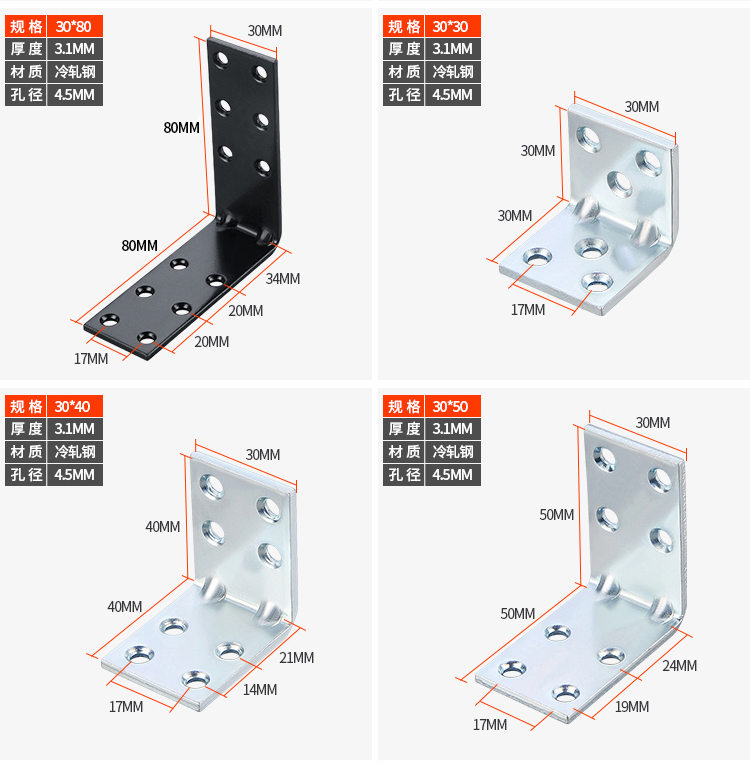 | 规格 | 30*80 |
|---|---|
| 厚度 | 3.1MM |
| 材质 | 冷轧钢 |
| 孔径 | 4.5MM |

30MM
80MM
80MM
34MM
20MM
20MM
17MM

| 规格 | 30*30 |
|---|---|
| 厚度 | 3.1MM |
| 材质 | 冷轧钢 |
| 孔径 | 4.5MM |

30MM
30MM
30MM
17MM

| 规格 | 30*40 |
|---|---|
| 厚度 | 3.1MM |
| 材质 | 冷轧钢 |
| 孔径 | 4.5MM |

30MM
40MM
40MM
21MM
14MM
17MM

| 规格 | 30*50 |
|---|---|
| 厚度 | 3.1MM |
| 材质 | 冷轧钢 |
| 孔径 | 4.5MM |

30MM
50MM
50MM
24MM
19MM
17MM