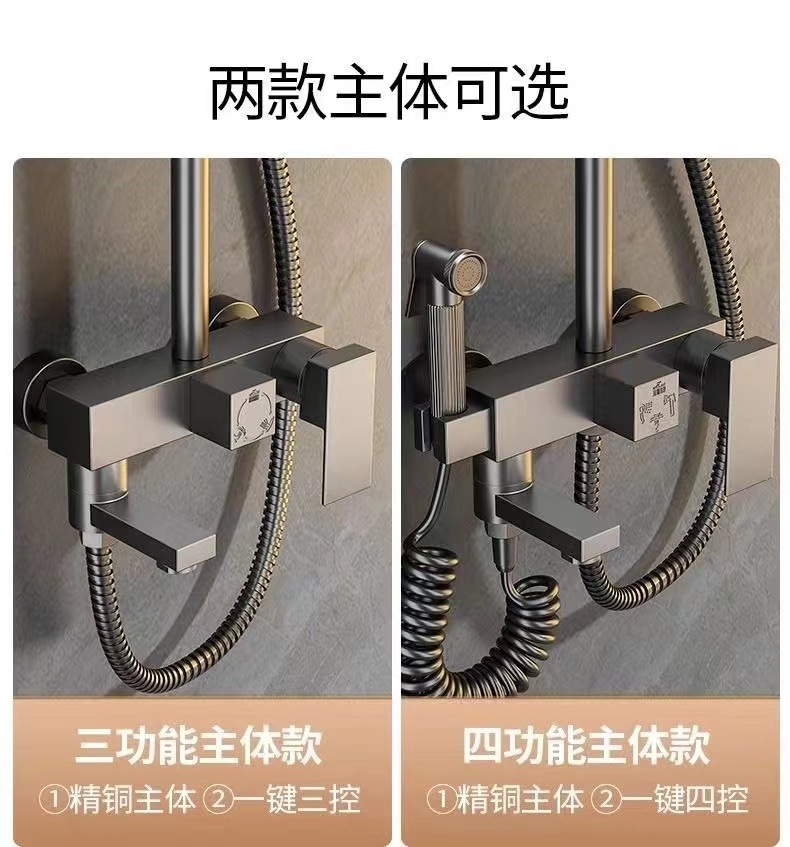 两款主体可选

三功能主体款
①精铜主体 ②一键三控

四功能主体款
①精铜主体 ②一键四控