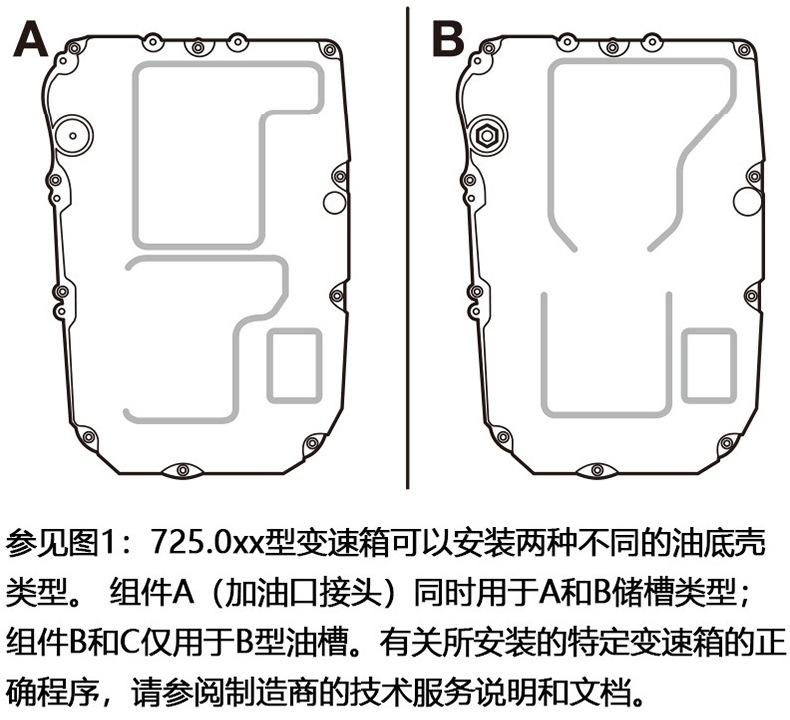 A

B

参见图1：725.0xx型变速箱可以安装两种不同的油底壳类型。 组件A（加油口接头）同时用于A和B储槽类型；组件B和C仅用于B型油槽。有关所安装的特定变速箱的正确程序，请参阅制造商的技术服务说明和文档。