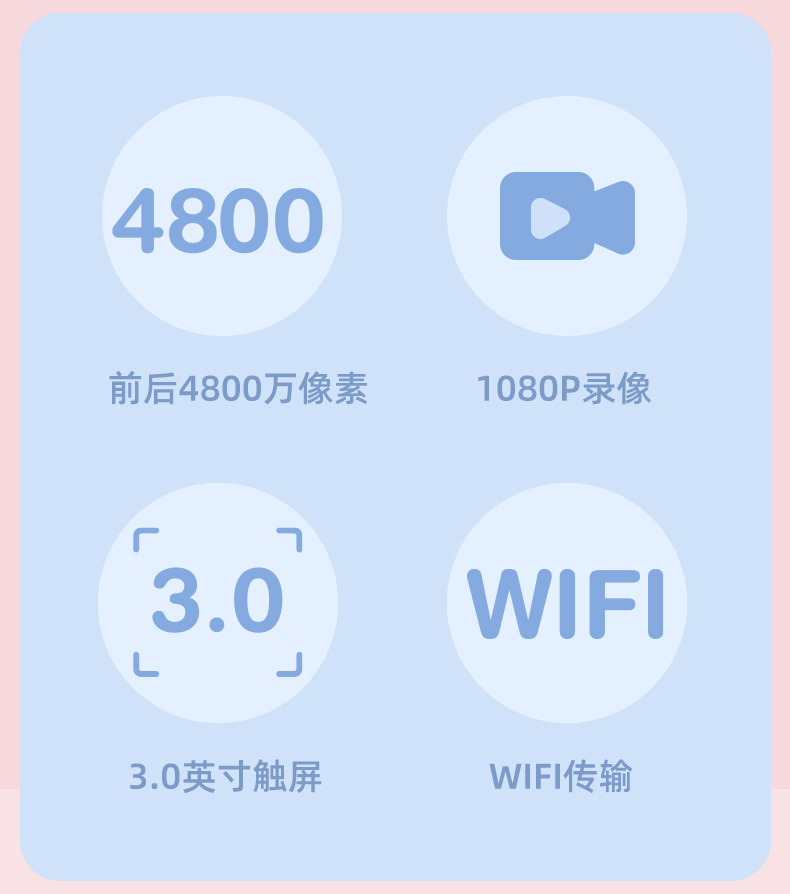 4800

前后4800万像素

1080P录像

3.0

3.0英寸触屏

WIFI

WIFI传输