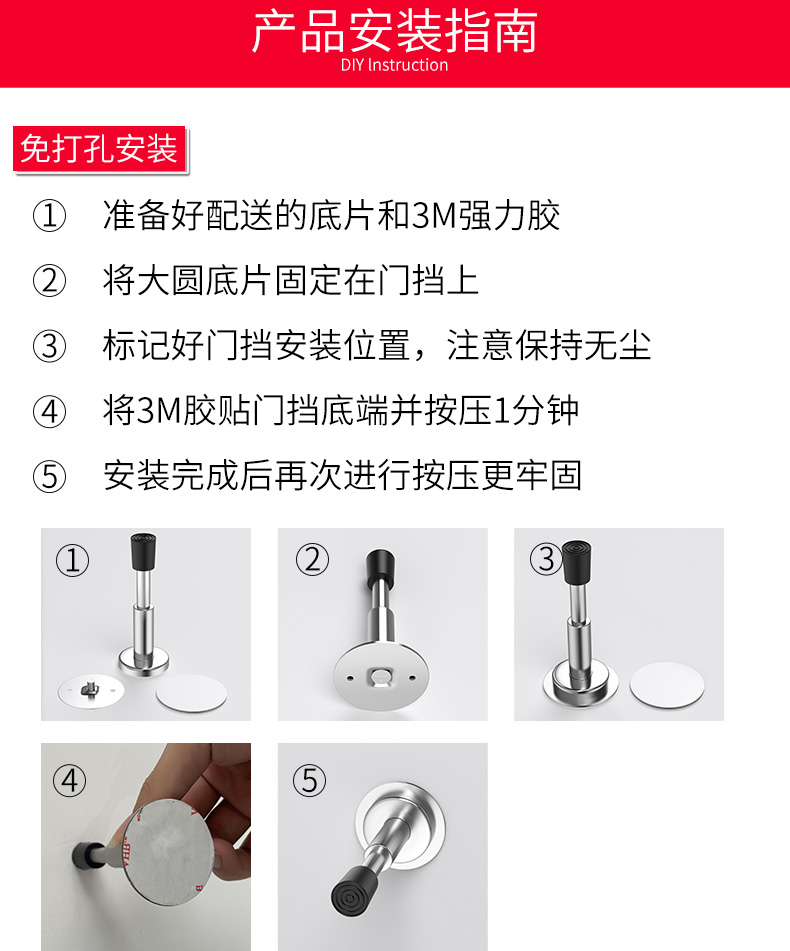 产品安装指南
DIY Instruction

免打孔安装

① 准备好配送的底片和3M强力胶

② 将大圆底片固定在门挡上

③ 标记好门挡安装位置，注意保持无尘

④ 将3M胶贴门挡底端并按压1分钟

⑤ 安装完成后再次进行按压更牢固

①

②

③

④

⑤