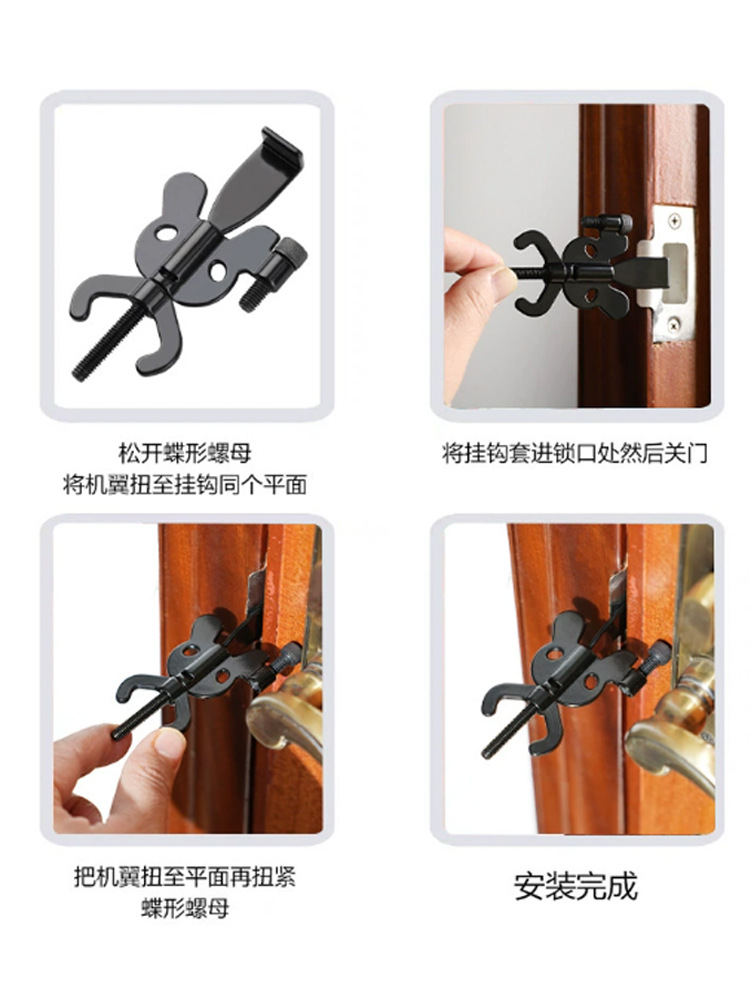 松开蝶形螺母
将机翼扭至挂钩同个平面

将挂钩套进锁口处然后关门

把机翼扭至平面再扭紧
蝶形螺母

安装完成