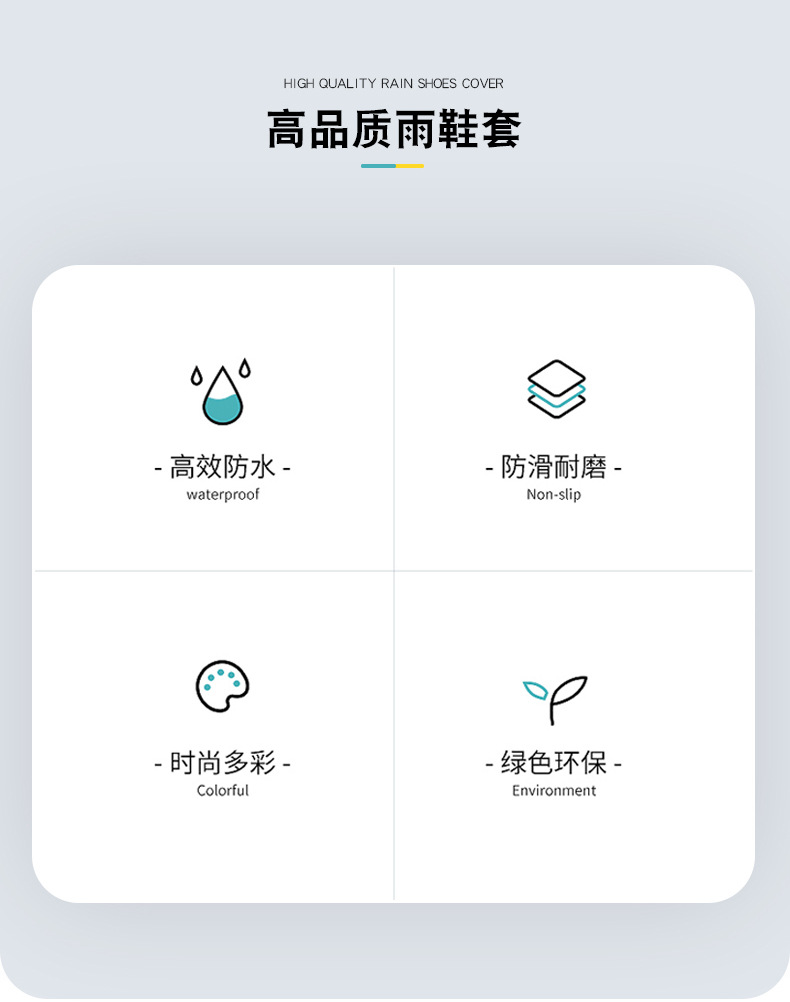 HIGH QUALITY RAIN SHOES COVER

高品质雨鞋套

- 高效防水 -
waterproof

- 防滑耐磨 -
Non-slip

- 时尚多彩 -
Colorful

- 绿色环保 -
Environment