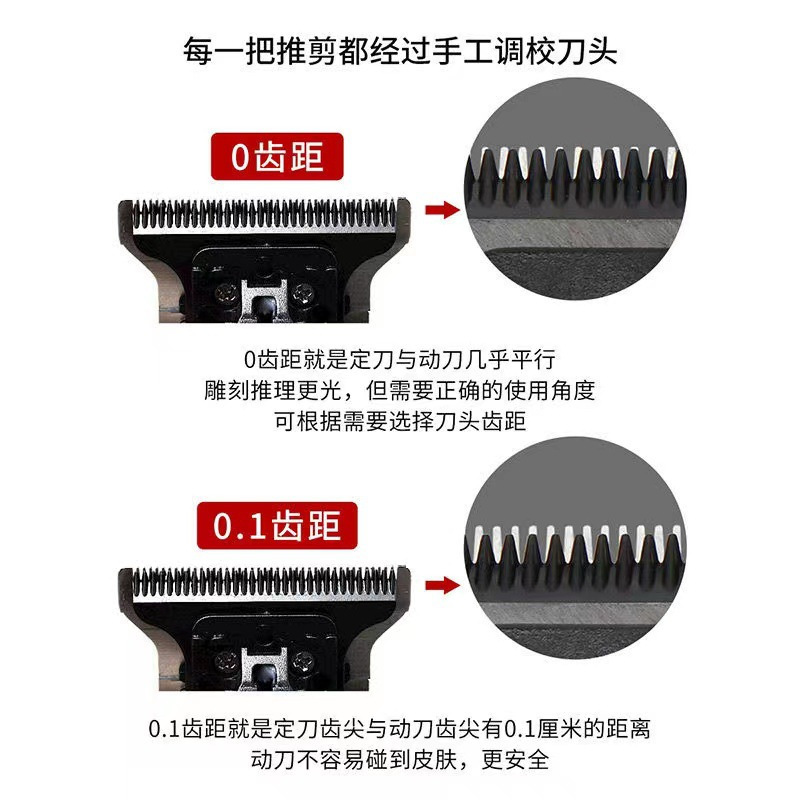 每一把推剪都经过手工调校刀头

0齿距

0齿距就是定刀与动刀几乎平行
雕刻推理更光，但需要正确的使用角度
可根据需要选择刀头齿距

0.1齿距

0.1齿距就是定刀齿尖与动刀齿尖有0.1厘米的距离
动刀不容易碰到皮肤，更安全