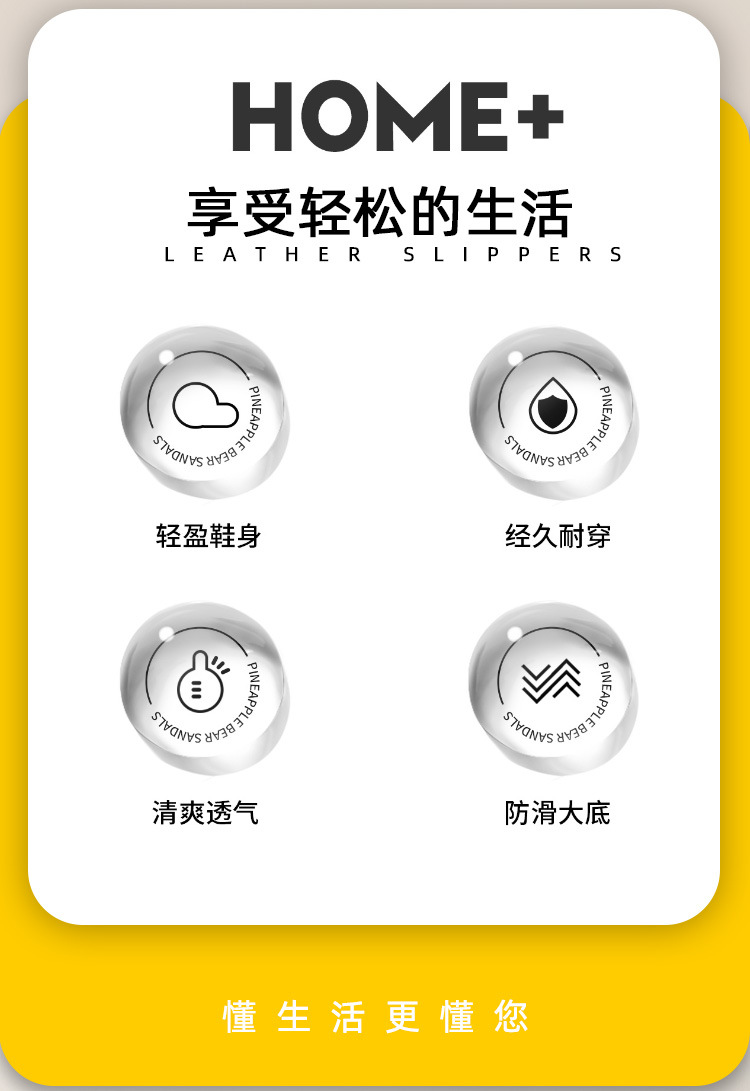 HOME+

享受轻松的生活

LEATHER SLIPPERS

PINEAPPLE BEAR SANDALS

轻盈鞋身

PINEAPPLE BEAR SANDALS

经久耐穿

PINEAPPLE BEAR SANDALS

清爽透气

PINEAPPLE BEAR SANDALS

防滑大底

懂生活更懂您