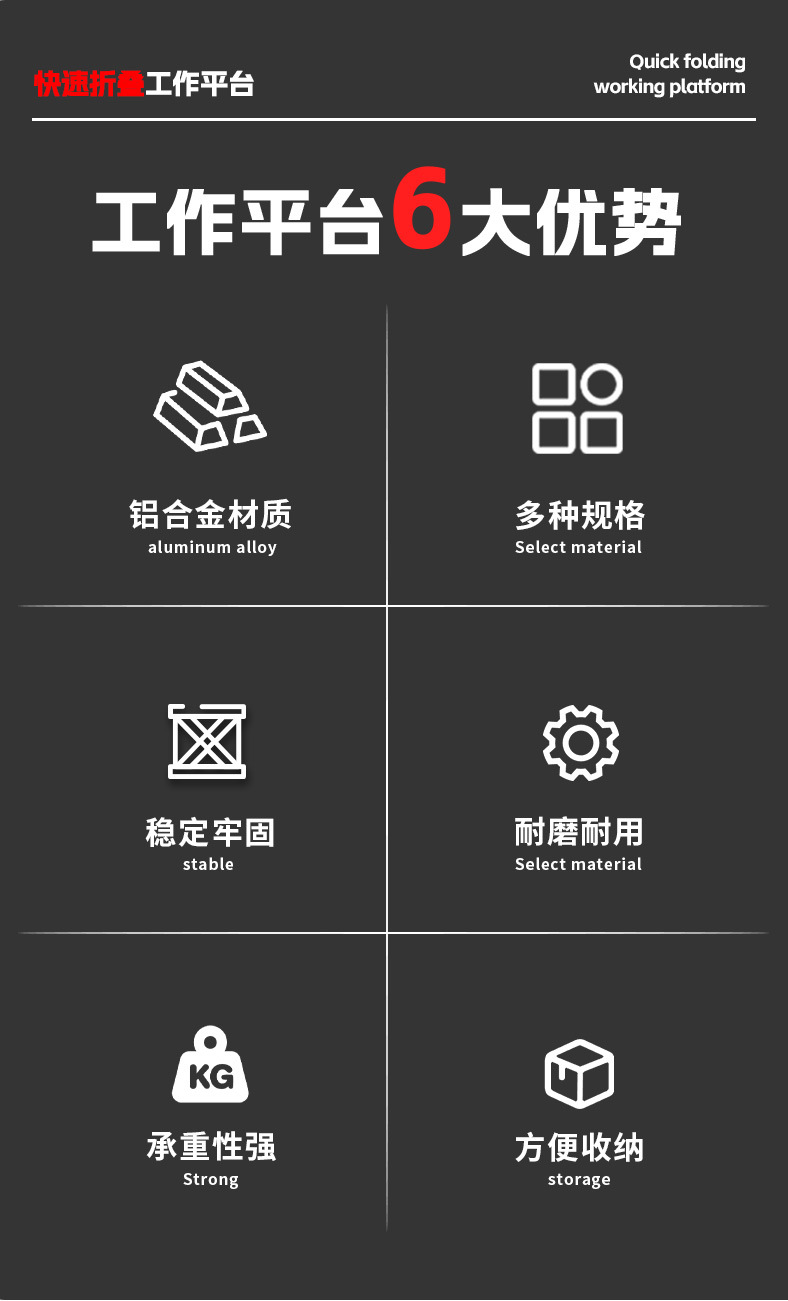 快速折叠工作平台

Quick folding
working platform

工作平台6大优势

铝合金材质
aluminum alloy

多种规格
Select material

稳定牢固
stable

耐磨耐用
Select material

KG

承重性强
Strong

方便收纳
storage