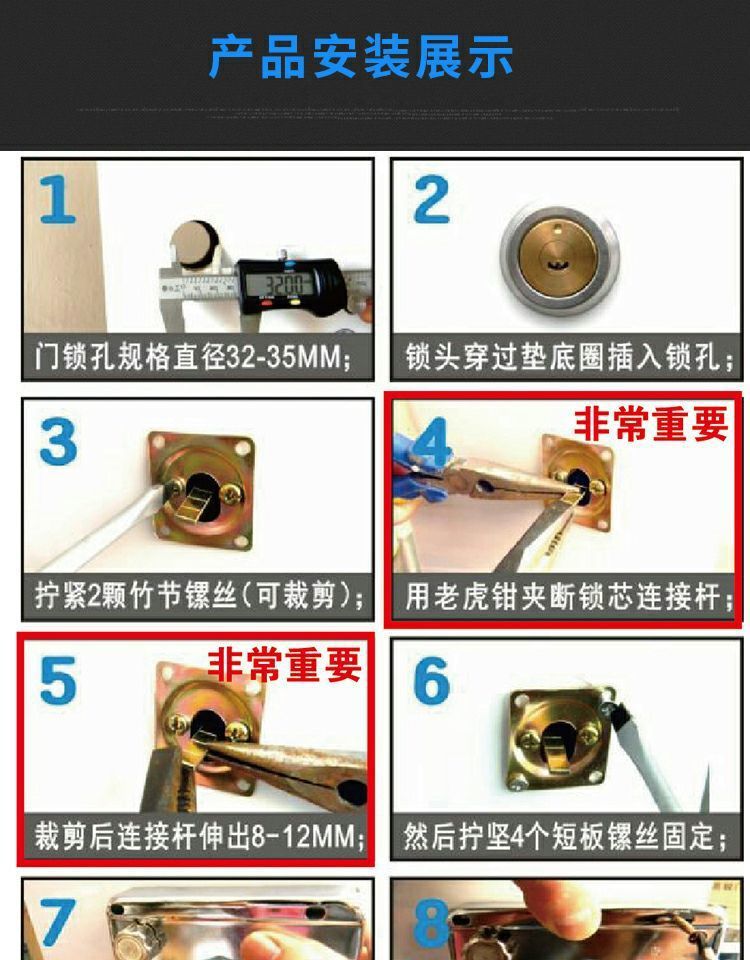 产品安装展示

1
32.00
门锁孔规格直径32-35MM；

2
锁头穿过垫底圈插入锁孔；

3
拧紧2颗竹节镙丝(可裁剪)；

4
非常重要
用老虎钳夹断锁芯连接杆；

5
非常重要
裁剪后连接杆伸出8-12MM；

6
然后拧坚4个短板镙丝固定；

7

8