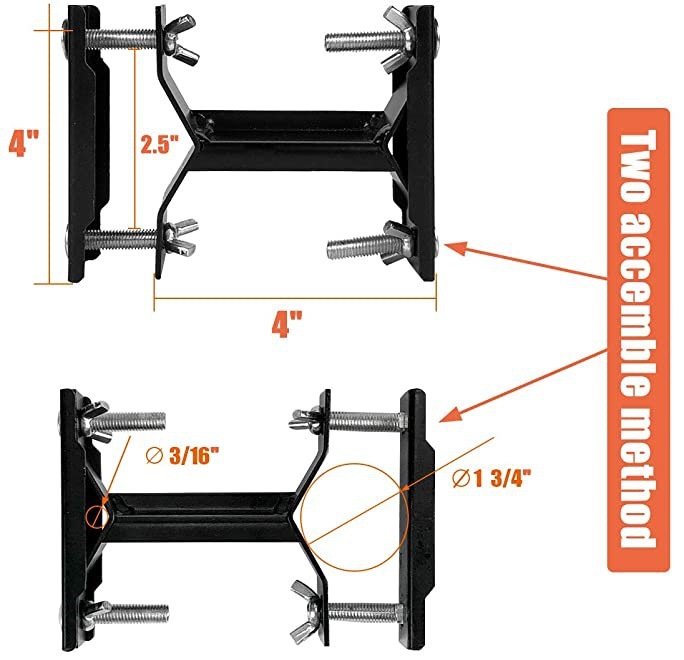 4"

2.5"

4"

Two accemble method

∅ 3/16"

∅1 3/4"