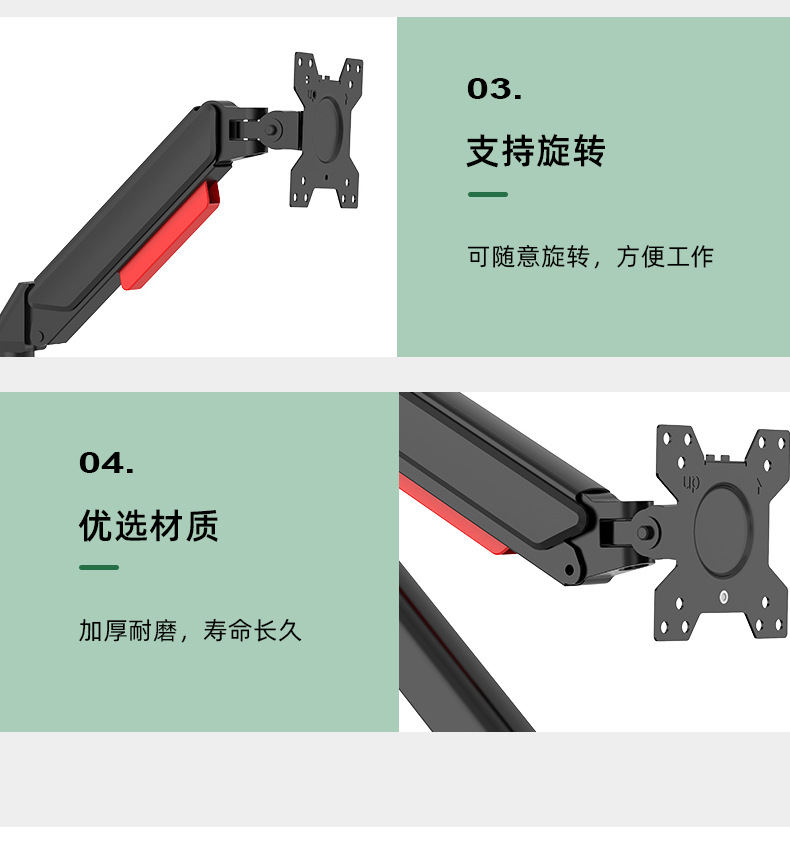 03.

支持旋转

可随意旋转，方便工作

04.

优选材质

加厚耐磨，寿命长久

up