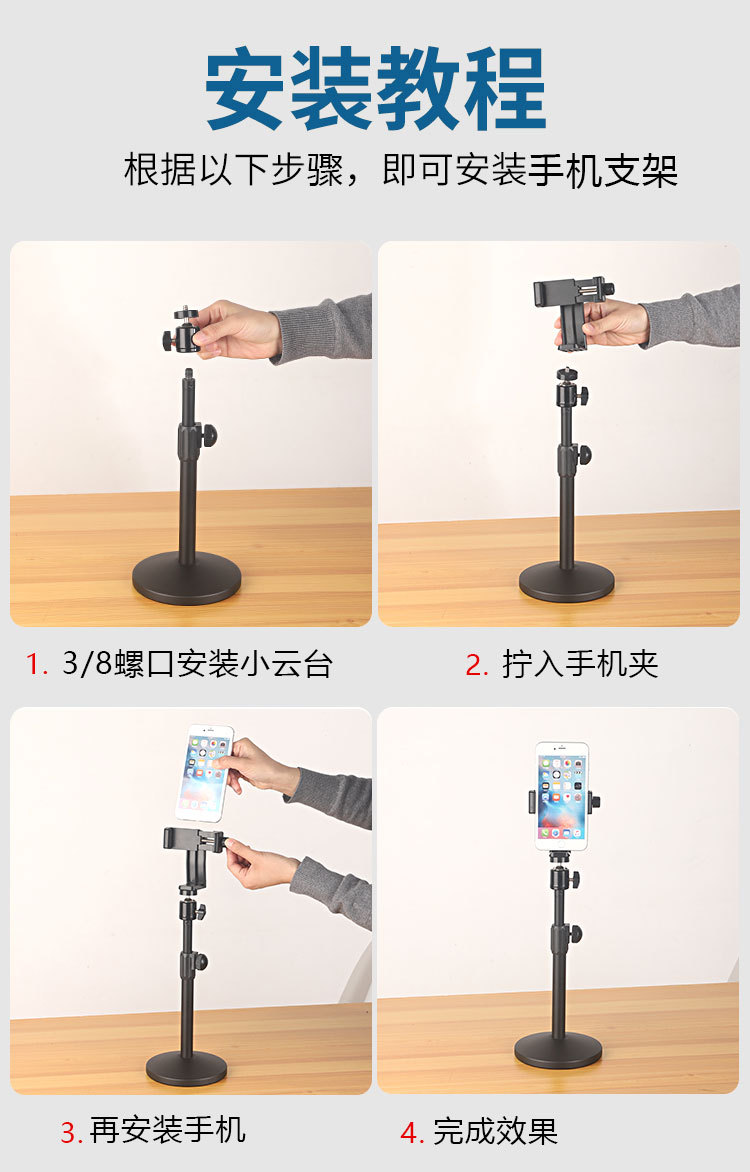 安装教程

根据以下步骤，即可安装手机支架

1. 3/8螺口安装小云台

2. 拧入手机夹

3. 再安装手机

4. 完成效果