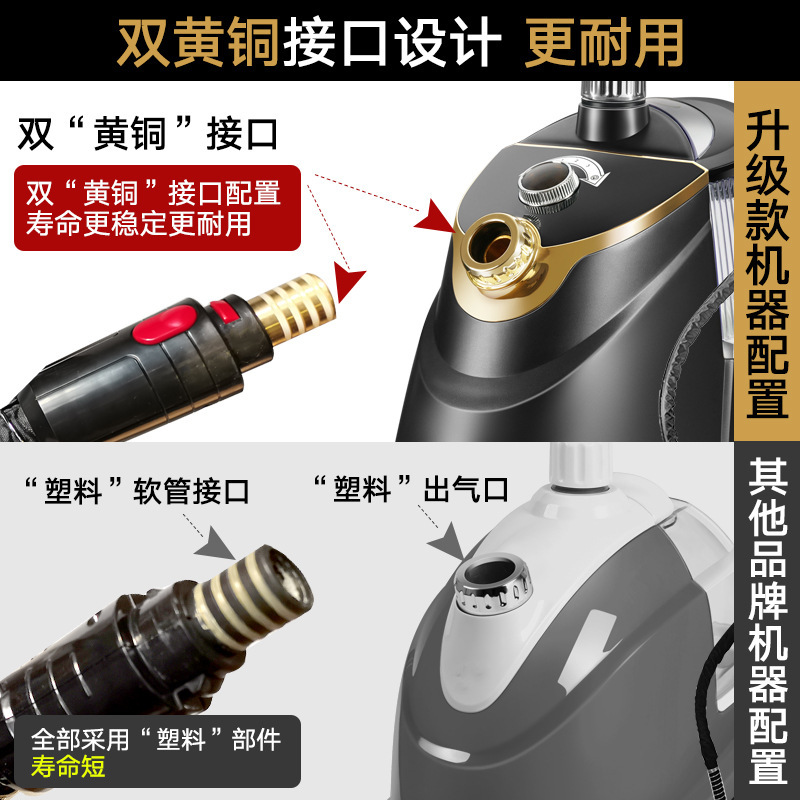 双黄铜接口设计 更耐用

双“黄铜”接口

双“黄铜”接口配置
寿命更稳定更耐用

升级款机器配置

“塑料”软管接口

“塑料”出气口

全部采用“塑料”部件
寿命短

其他品牌机器配置