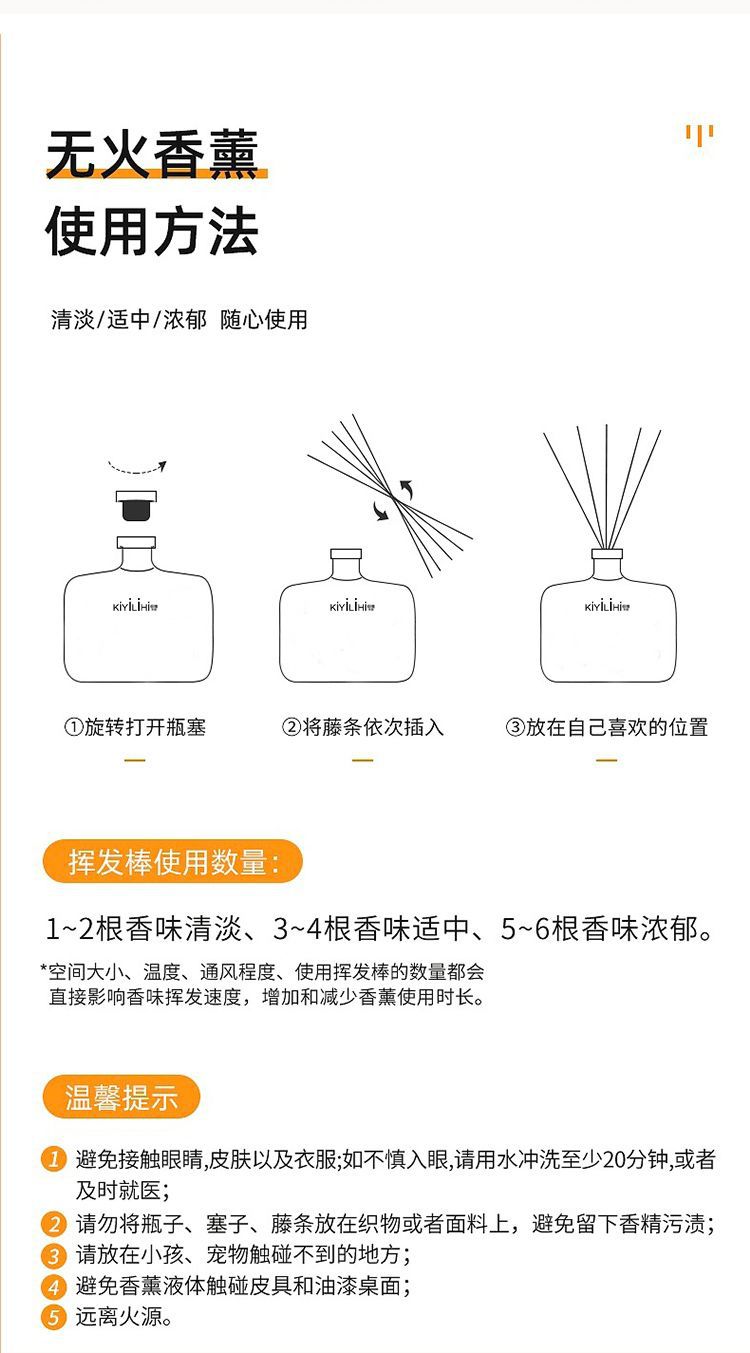 无火香薰
使用方法

清淡/适中/浓郁 随心使用

KIYILIHI

KIYILIHI

KIYILIHI

①旋转打开瓶塞

②将藤条依次插入

③放在自己喜欢的位置

挥发棒使用数量:

1~2根香味清淡、3~4根香味适中、5~6根香味浓郁。

*空间大小、温度、通风程度、使用挥发棒的数量都会直接影响香味挥发速度，增加和减少香薰使用时长。

温馨提示

1 避免接触眼睛,皮肤以及衣服;如不慎入眼,请用水冲洗至少20分钟,或者及时就医;
2 请勿将瓶子、塞子、藤条放在织物或者面料上，避免留下香精污渍;
3 请放在小孩、宠物触碰不到的地方;
4 避免香薰液体触碰皮具和油漆桌面;
5 远离火源。