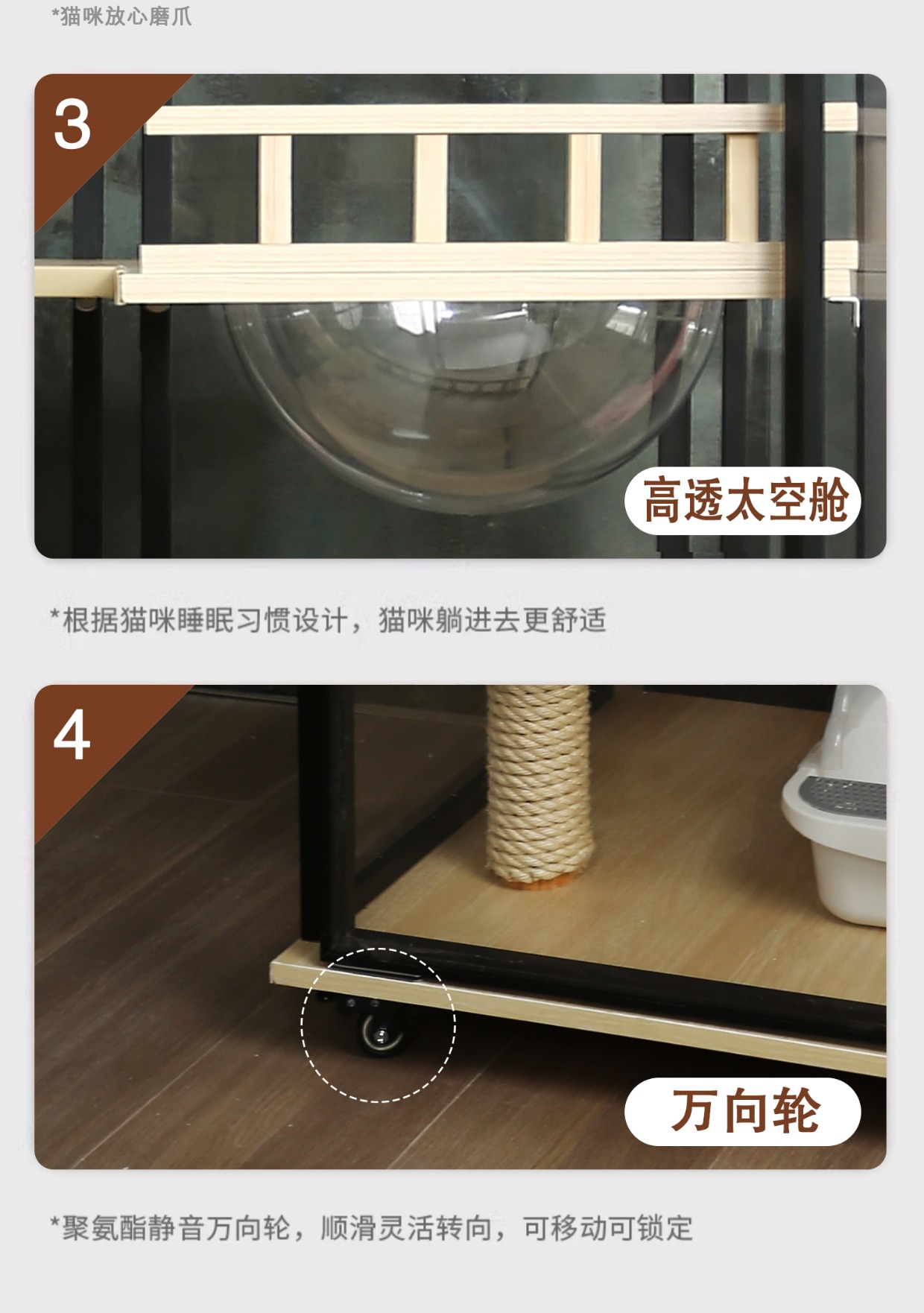 *猫咪放心磨爪

3

高透太空舱

*根据猫咪睡眠习惯设计，猫咪躺进去更舒适

4

万向轮

*聚氨酯静音万向轮，顺滑灵活转向，可移动可锁定