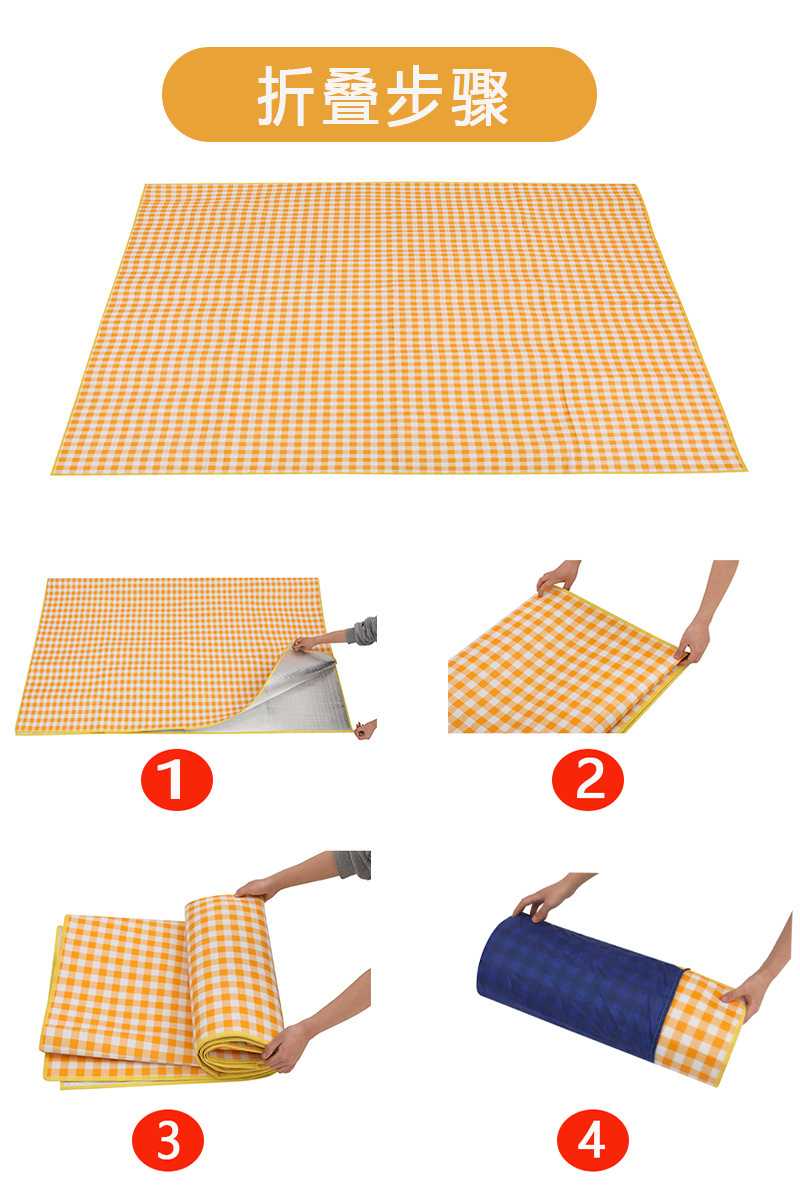 折叠步骤

1

2

3

4