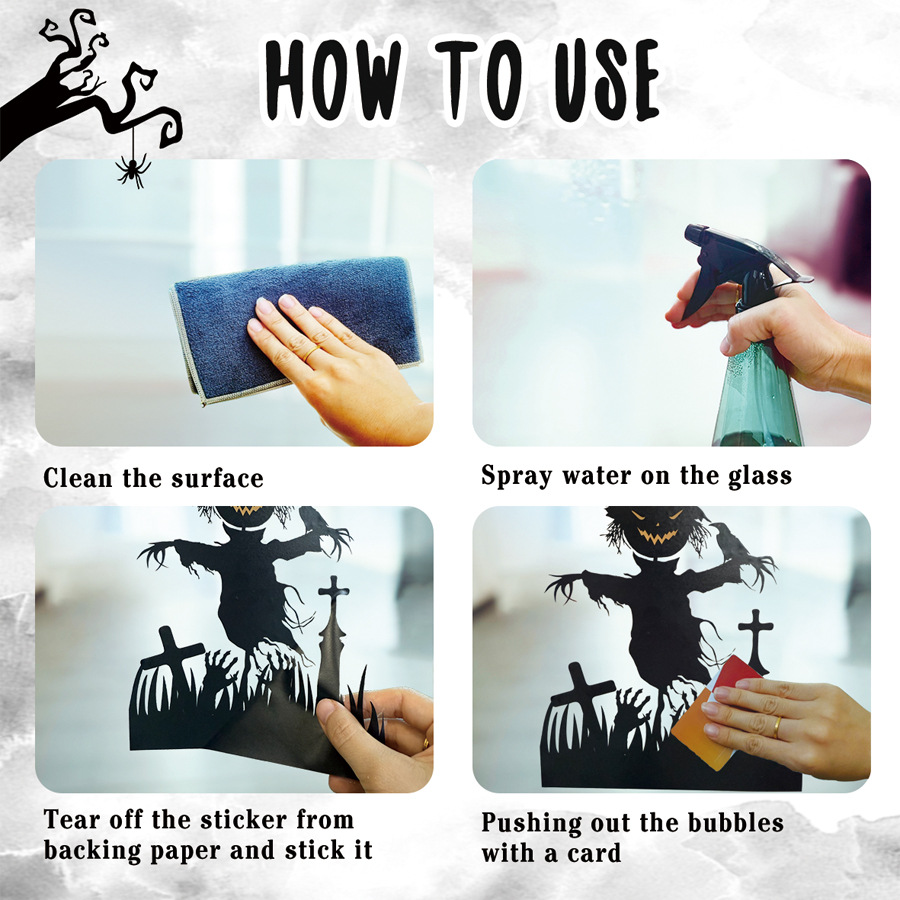 HOW TO USE

Clean the surface

Spray water on the glass

Tear off the sticker from backing paper and stick it

Pushing out the bubbles with a card