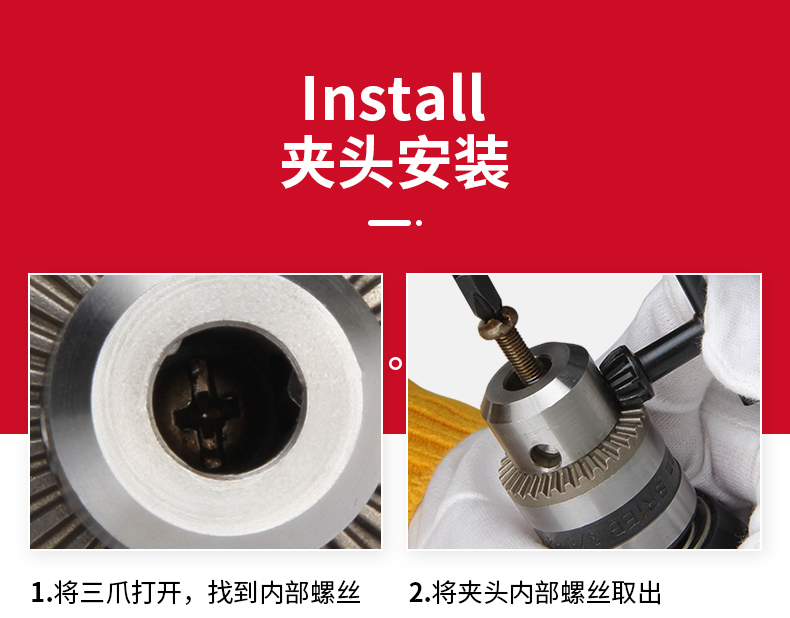 Install
夹头安装

1.将三爪打开，找到内部螺丝

2.将夹头内部螺丝取出