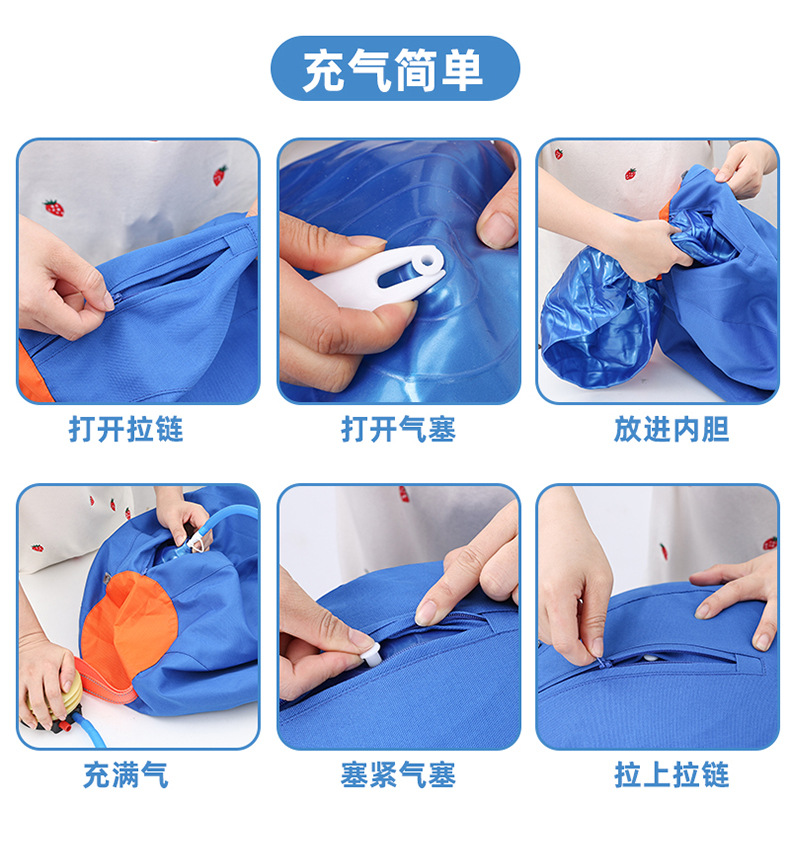 充气简单

打开拉链

打开气塞

放进内胆

充满气

塞紧气塞

拉上拉链