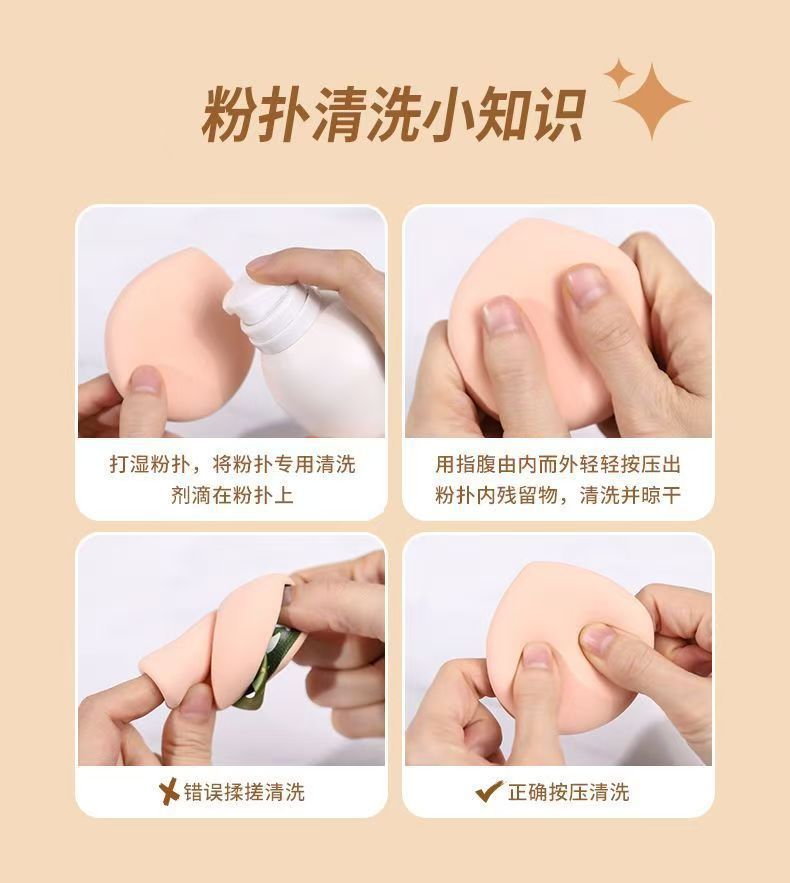 粉扑清洗小知识

打湿粉扑，将粉扑专用清洗剂滴在粉扑上

用指腹由内而外轻轻按压出粉扑内残留物，清洗并晾干

✗ 错误揉搓清洗

✓ 正确按压清洗