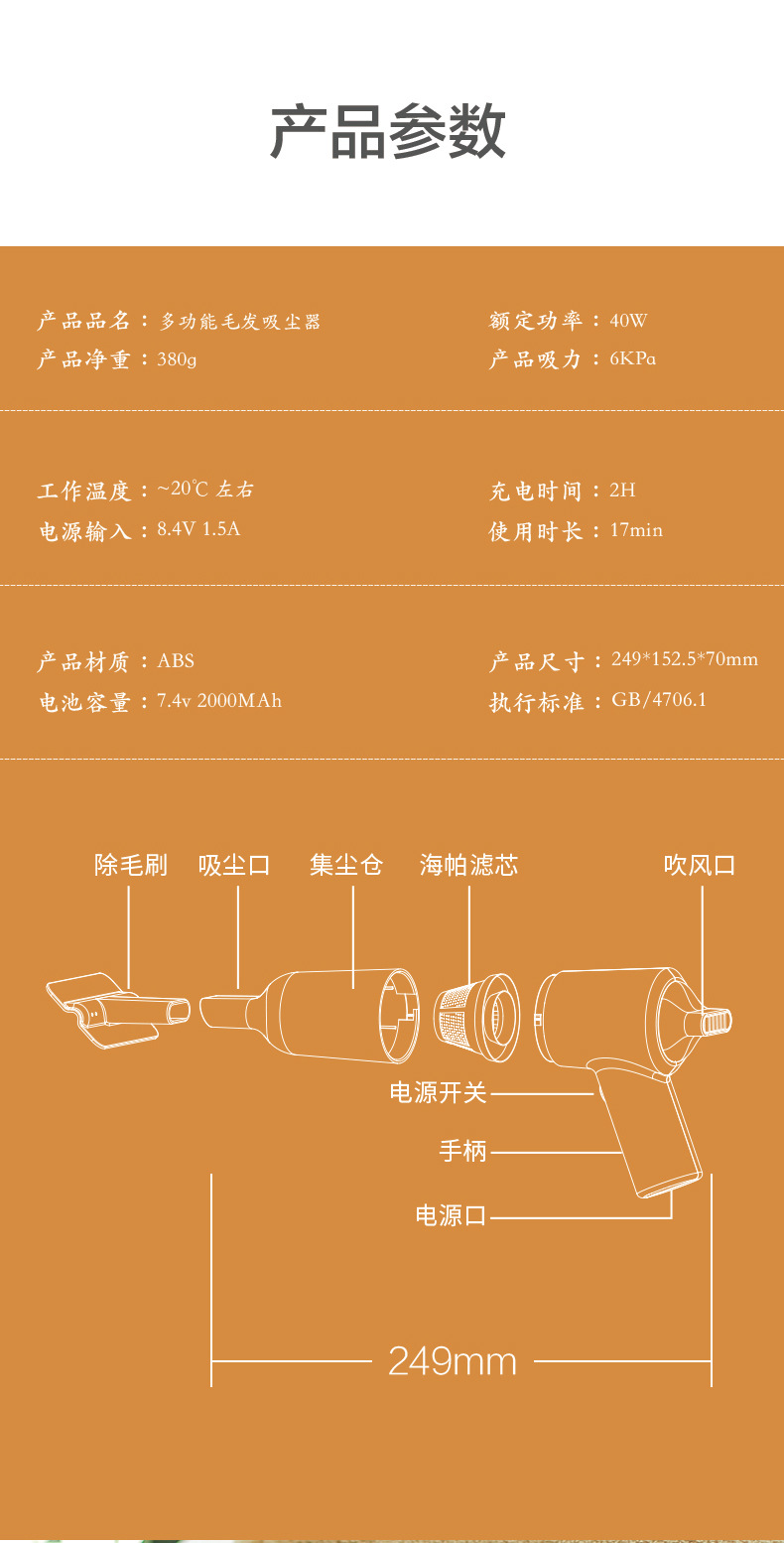 产品参数

产品品名：多功能毛发吸尘器
产品净重：380g

额定功率：40W
产品吸力：6KPa

工作温度：~20℃ 左右
电源输入：8.4V 1.5A

充电时间：2H
使用时长：17min

产品材质：ABS
电池容量：7.4v 2000MAh

产品尺寸：249*152.5*70mm
执行标准：GB/4706.1

除毛刷
吸尘口
集尘仓
海帕滤芯
吹风口
电源开关
手柄
电源口
249mm