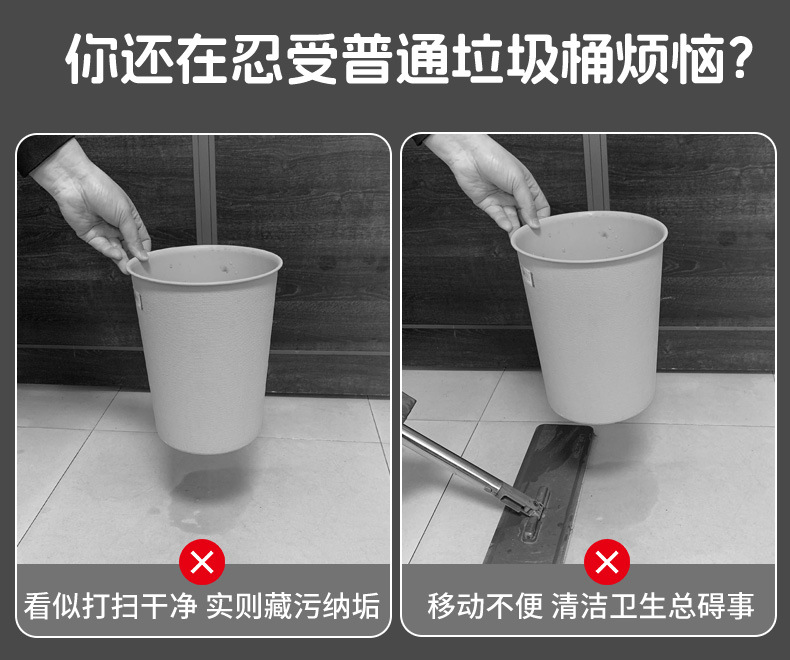 你还在忍受普通垃圾桶烦恼?

看似打扫干净 实则藏污纳垢

移动不便 清洁卫生总碍事