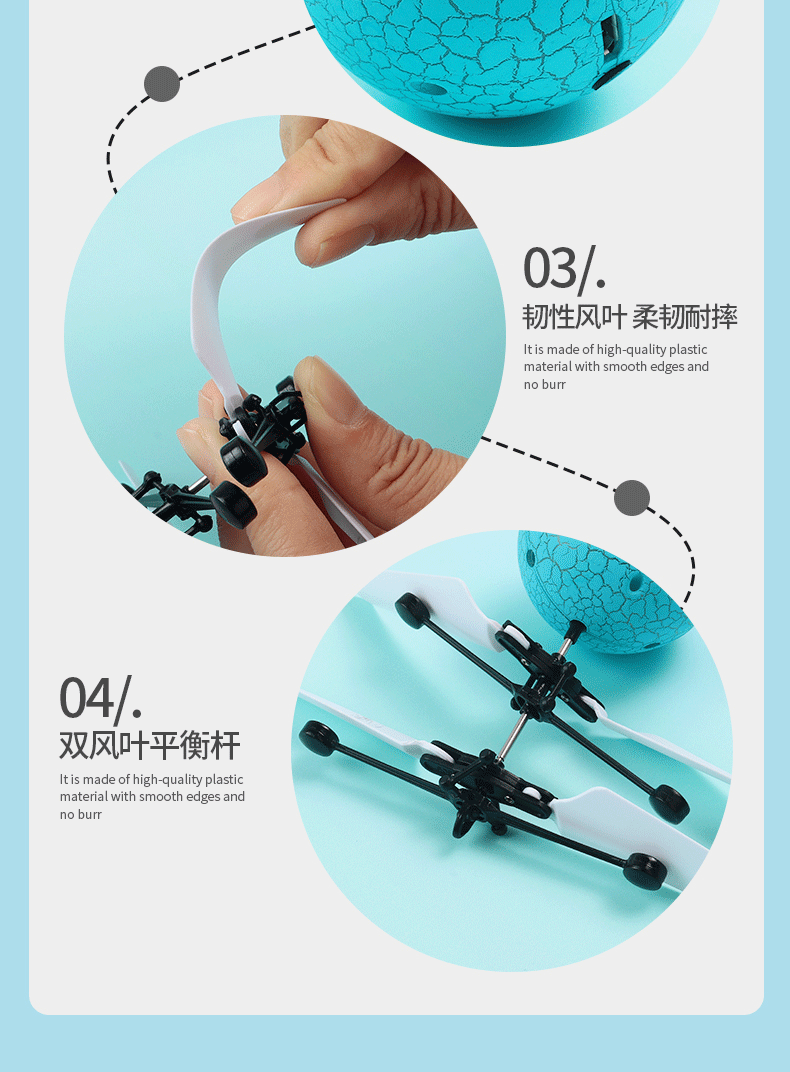 03/.
韧性风叶 柔韧耐摔
It is made of high-quality plastic material with smooth edges and no burr

04/.
双风叶平衡杆
It is made of high-quality plastic material with smooth edges and no burr