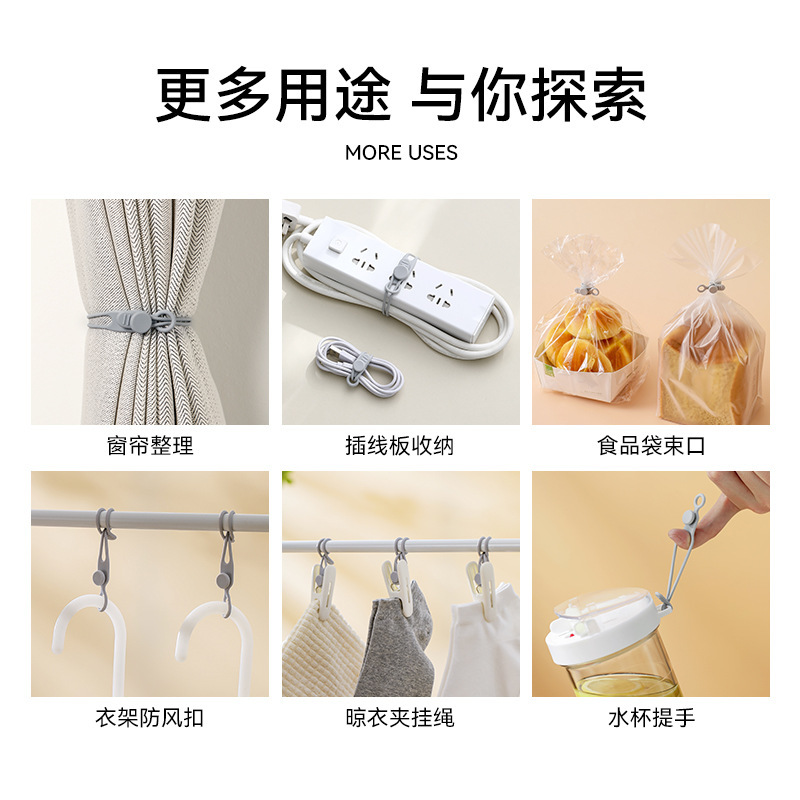 更多用途 与你探索

MORE USES

窗帘整理

插线板收纳

食品袋束口

衣架防风扣

晾衣夹挂绳

水杯提手