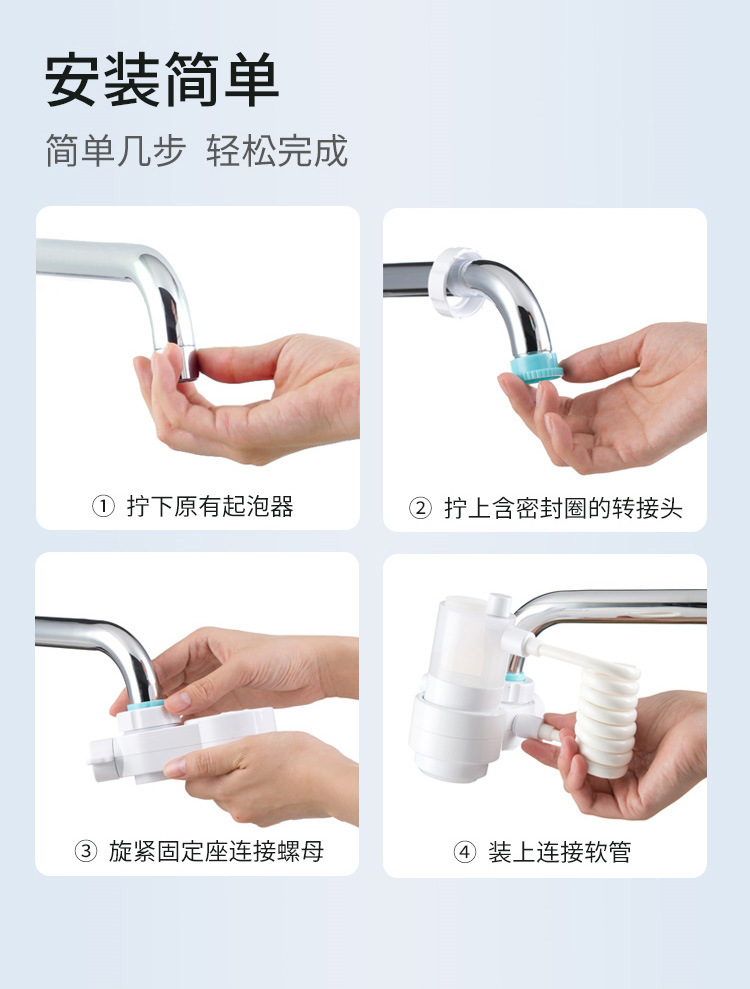 安装简单

简单几步 轻松完成

① 拧下原有起泡器

② 拧上含密封圈的转接头

③ 旋紧固定座连接螺母

④ 装上连接软管