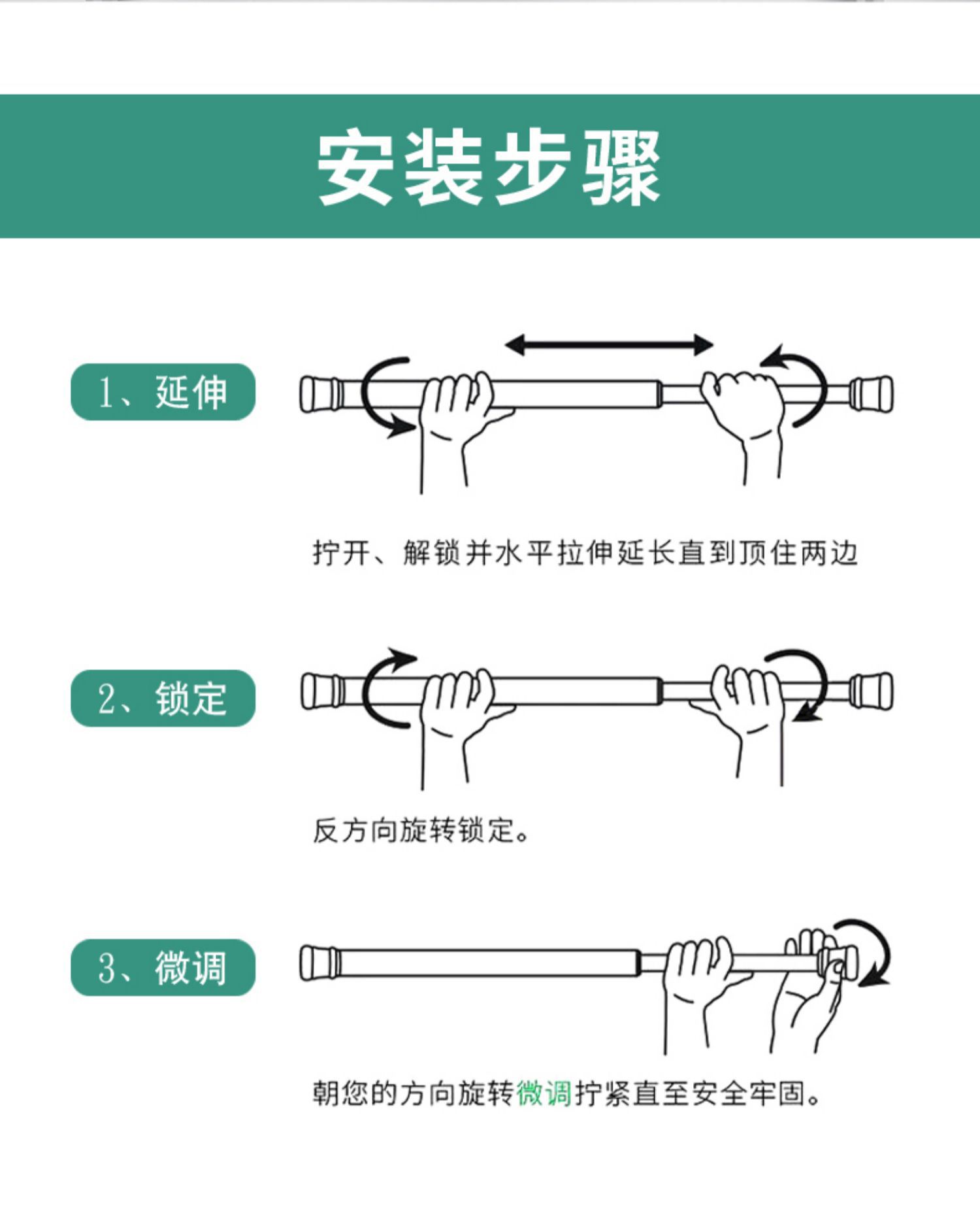 安装步骤

1、延伸

拧开、解锁并水平拉伸延长直到顶住两边

2、锁定

反方向旋转锁定。

3、微调

朝您的方向旋转微调拧紧直至安全牢固。