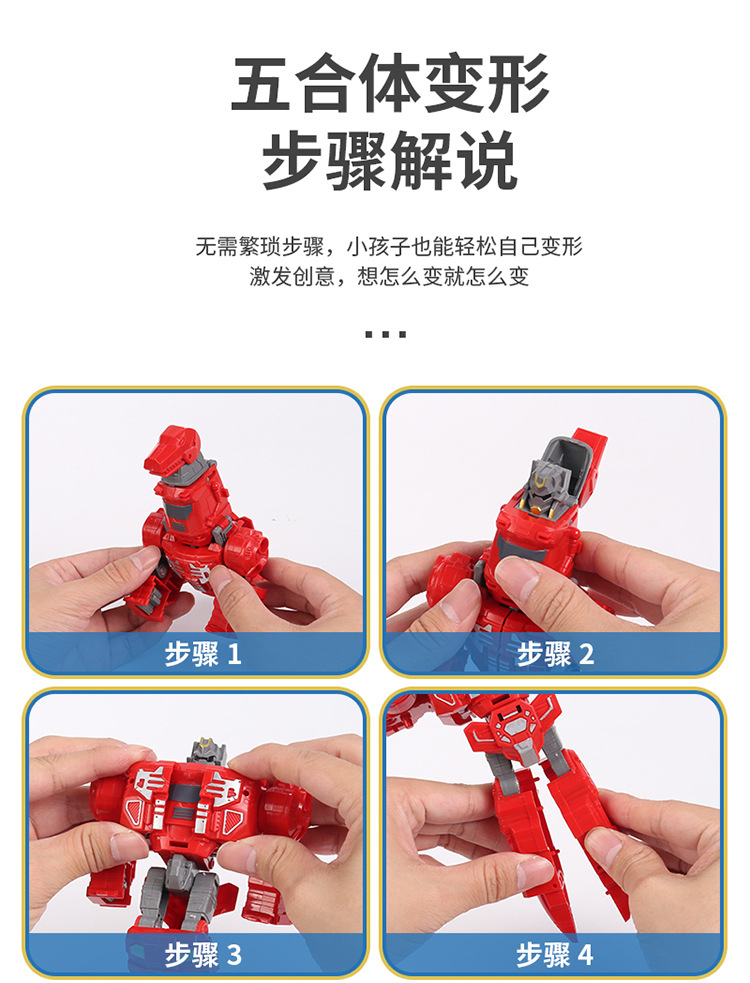 五合体变形
步骤解说

无需繁琐步骤，小孩子也能轻松自己变形
激发创意，想怎么变就怎么变

...

步骤 1

步骤 2

步骤 3

步骤 4