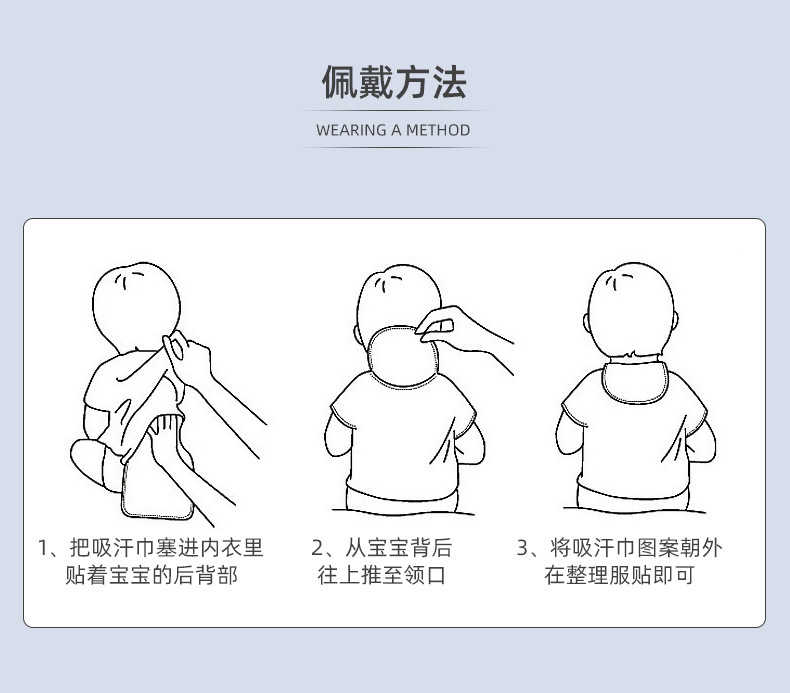 佩戴方法

WEARING A METHOD

1、把吸汗巾塞进内衣里贴着宝宝的后背部

2、从宝宝背后往上推至领口

3、将吸汗巾图案朝外在整理服贴即可