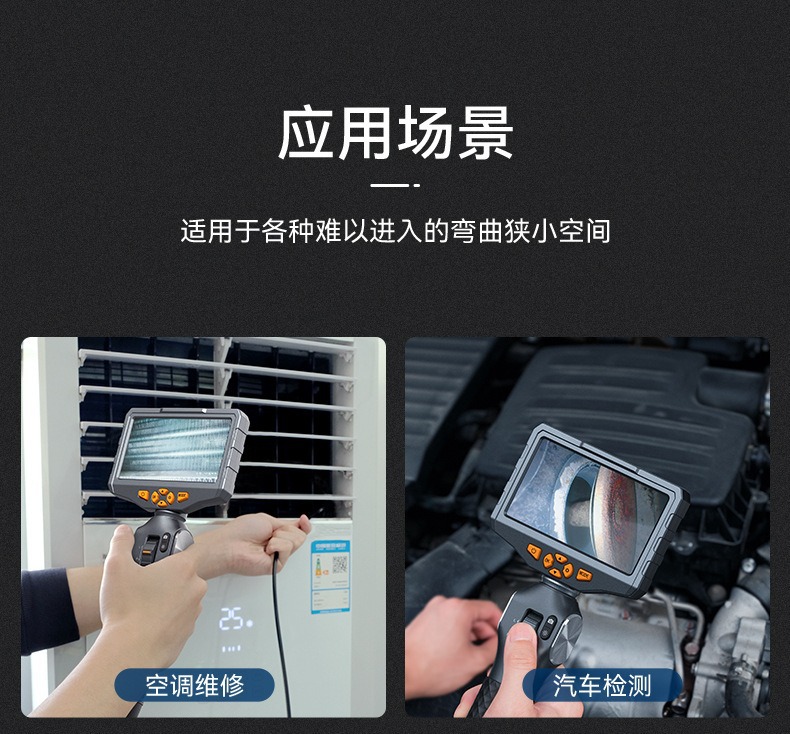 应用场景

适用于各种难以进入的弯曲狭小空间

25

空调维修

汽车检测