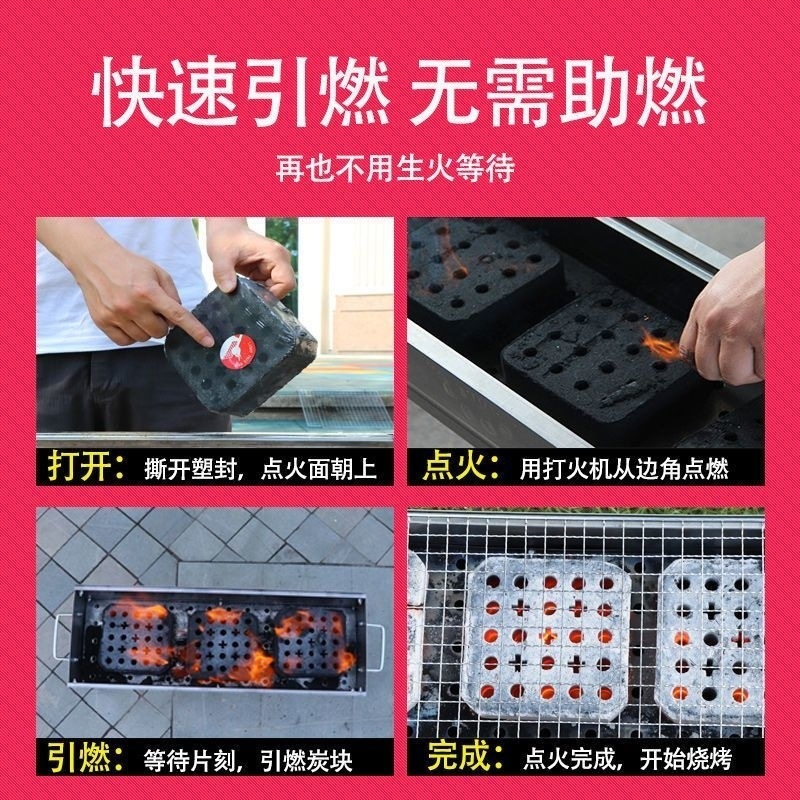 快速引燃 无需助燃

再也不用生火等待

打开：撕开塑封，点火面朝上

点火：用打火机从边角点燃

引燃：等待片刻，引燃炭块

完成：点火完成，开始烧烤