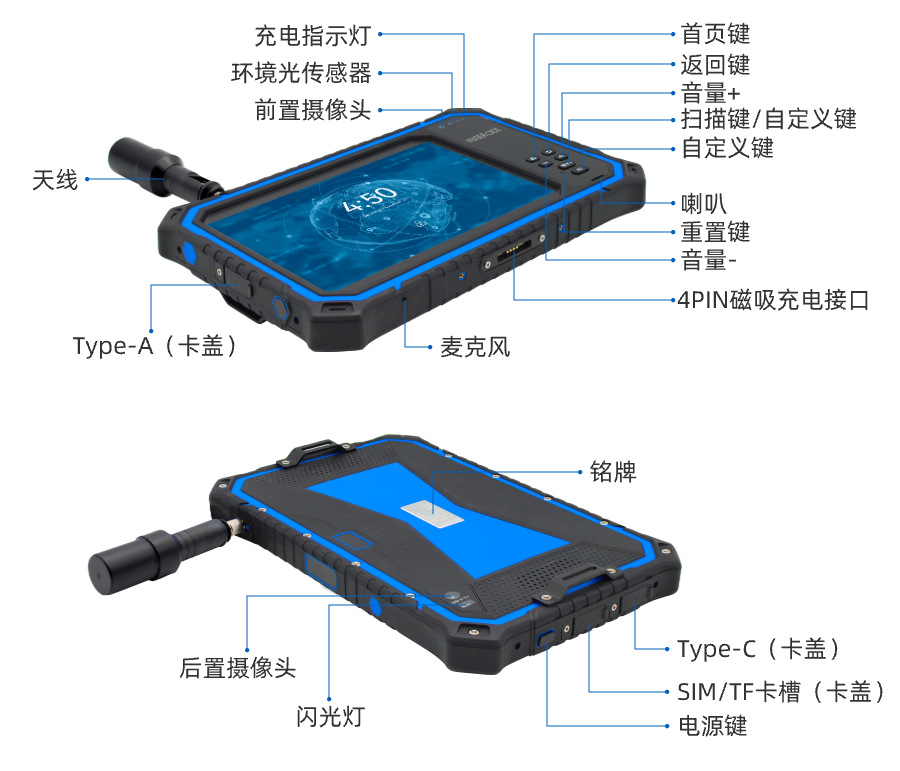 充电指示灯
环境光传感器
前置摄像头
天线
Type-A（卡盖）
麦克风
首页键
返回键
音量+
扫描键/自定义键
自定义键
喇叭
重置键
音量-
4PIN磁吸充电接口
4:50

铭牌
后置摄像头
闪光灯
Type-C（卡盖）
SIM/TF卡槽（卡盖）
电源键