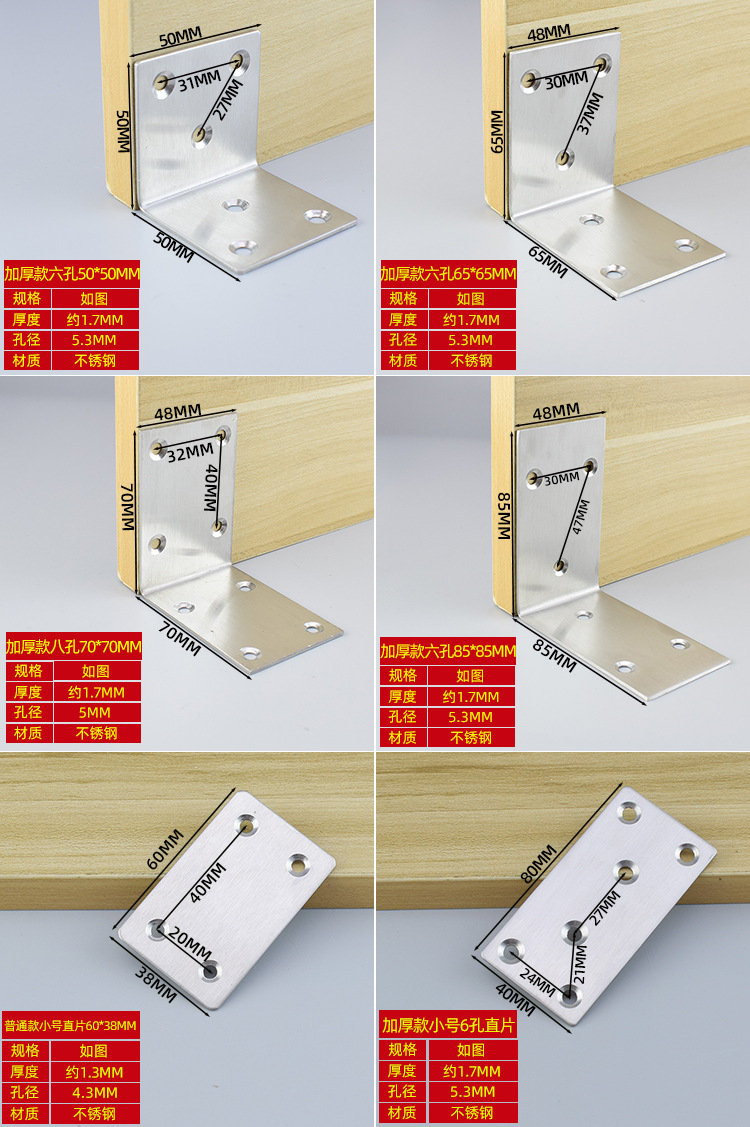 50MM
31MM
27MM
50MM
50MM
加厚款六孔50*50MM

| 规格 | 如图 |
|---|---|
| 厚度 | 约1.7MM |
| 孔径 | 5.3MM |
| 材质 | 不锈钢 |

48MM
30MM
37MM
65MM
65MM
加厚款六孔65*65MM

| 规格 | 如图 |
|---|---|
| 厚度 | 约1.7MM |
| 孔径 | 5.3MM |
| 材质 | 不锈钢 |

48MM
32MM
40MM
70MM
70MM
加厚款八孔70*70MM

| 规格 | 如图 |
|---|---|
| 厚度 | 约1.7MM |
| 孔径 | 5MM |
| 材质 | 不锈钢 |

48MM
30MM
47MM
85MM
85MM
加厚款六孔85*85MM

| 规格 | 如图 |
|---|---|
| 厚度 | 约1.7MM |
| 孔径 | 5.3MM |
| 材质 | 不锈钢 |

60MM
40MM
20MM
38MM
普通款小号直片60*38MM

| 规格 | 如图 |
|---|---|
| 厚度 | 约1.3MM |
| 孔径 | 4.3MM |
| 材质 | 不锈钢 |

80MM
27MM
21MM
24MM
40MM
加厚款小号6孔直片

| 规格 | 如图 |
|---|---|
| 厚度 | 约1.7MM |
| 孔径 | 5.3MM |
| 材质 | 不锈钢 |