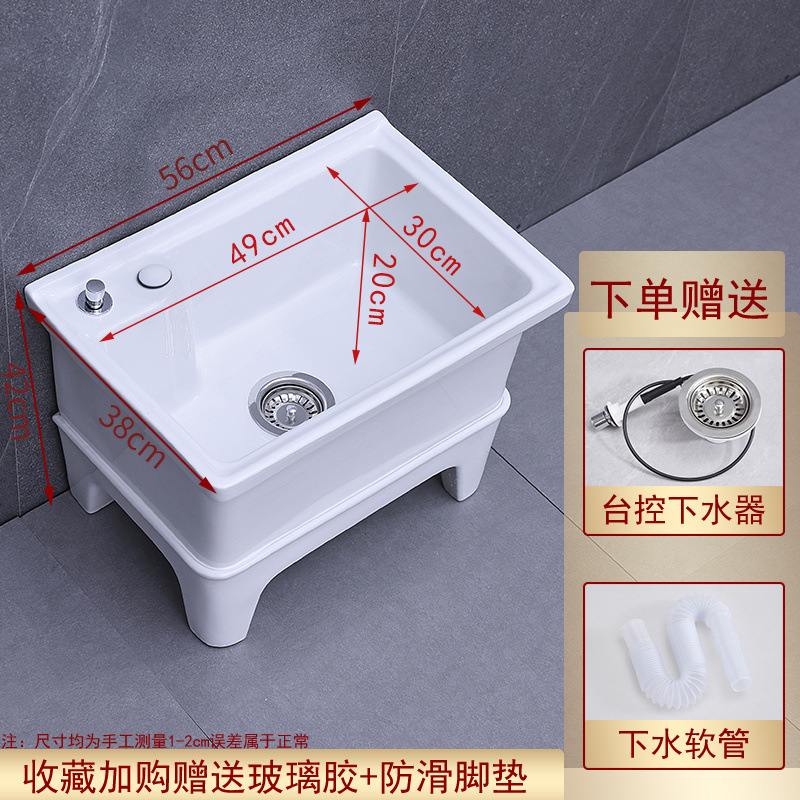 56cm

49cm

30cm

20cm

42cm

38cm

下单赠送

台控下水器

下水软管

注：尺寸均为手工测量1-2cm误差属于正常

收藏加购赠送玻璃胶+防滑脚垫