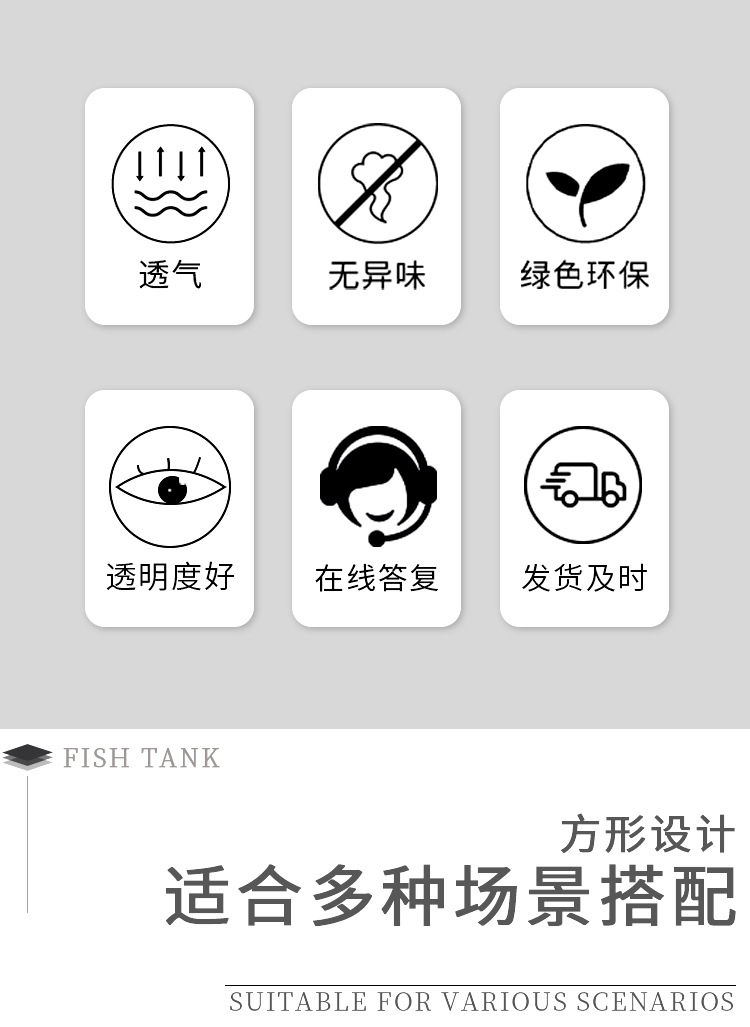 透气

无异味

绿色环保

透明度好

在线答复

发货及时

FISH TANK

方形设计

适合多种场景搭配

SUITABLE FOR VARIOUS SCENARIOS