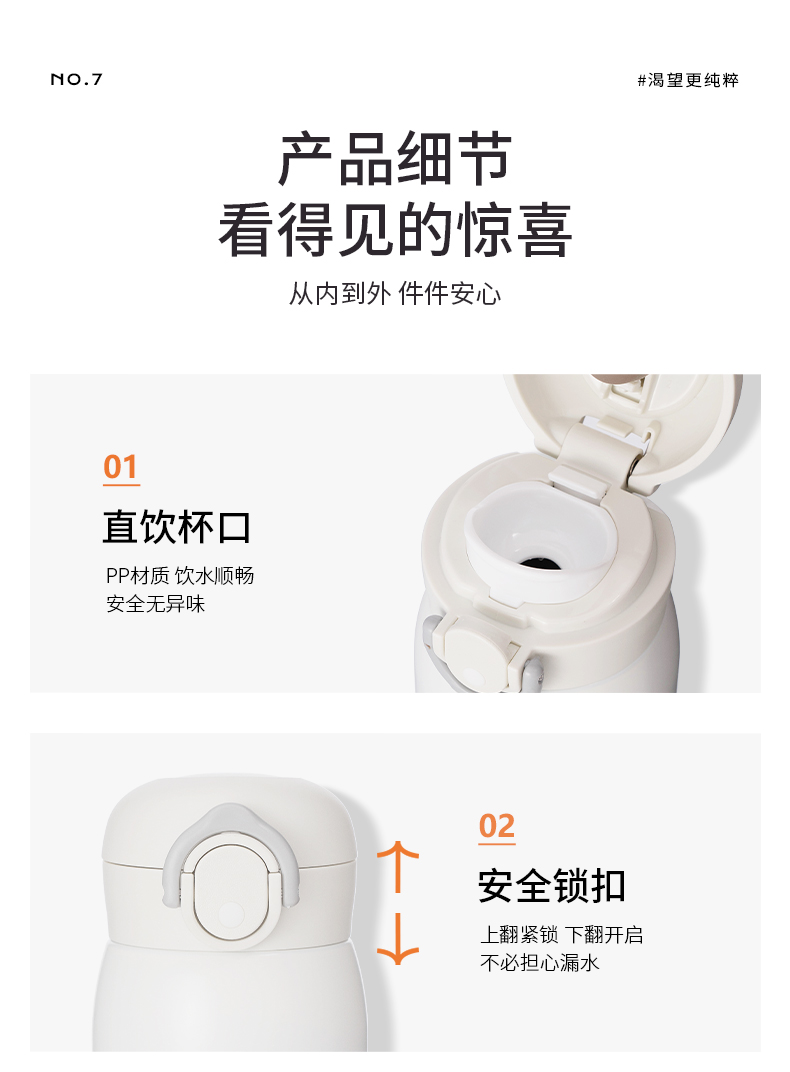 NO.7

#渴望更纯粹

产品细节
看得见的惊喜

从内到外 件件安心

01

直饮杯口

PP材质 饮水顺畅
安全无异味

02

安全锁扣

上翻紧锁 下翻开启
不必担心漏水