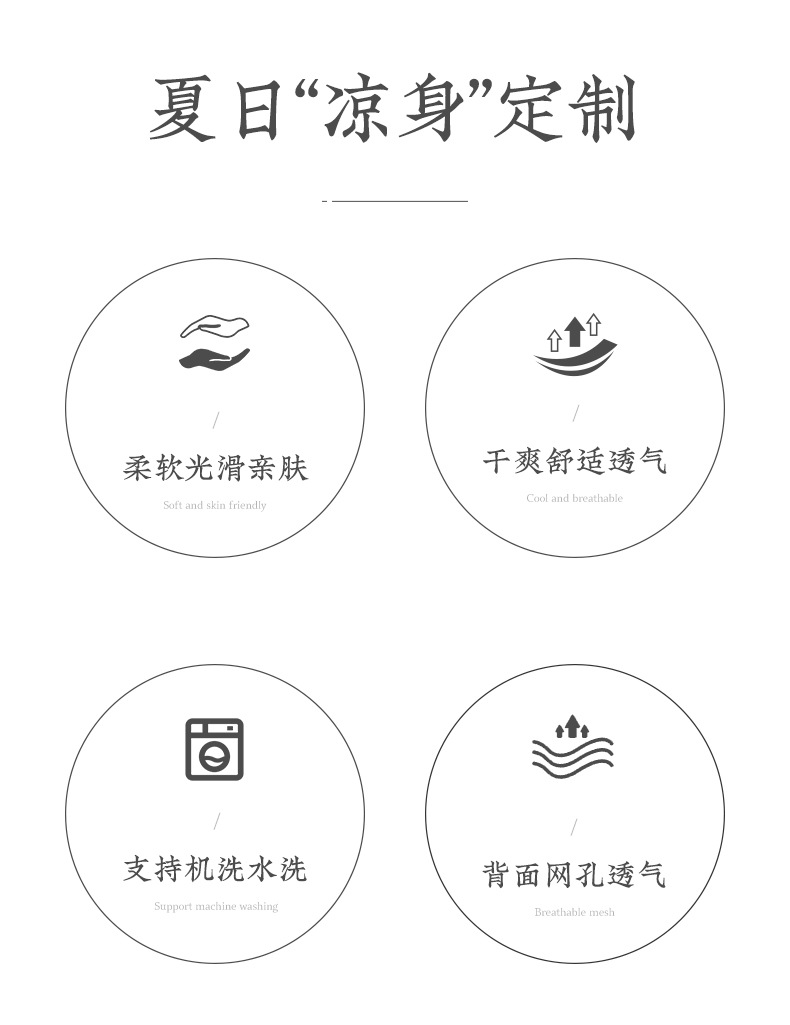 夏日“凉身”定制

/

柔软光滑亲肤

Soft and skin friendly

/

干爽舒适透气

Cool and breathable

/

支持机洗水洗

Support machine washing

/

背面网孔透气

Breathable mesh