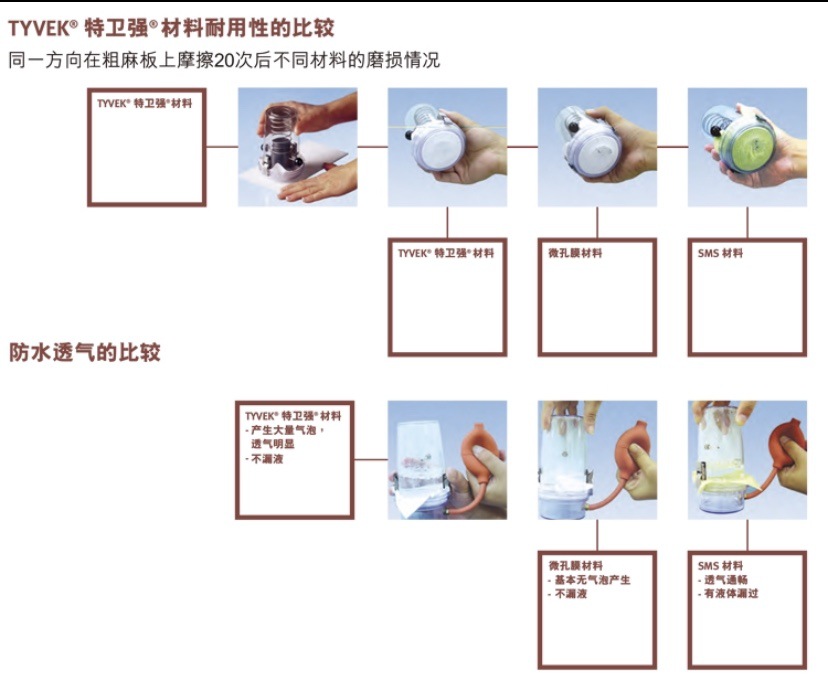 TYVEK® 特卫强® 材料耐用性的比较

同一方向在粗麻板上摩擦20次后不同材料的磨损情况

TYVEK® 特卫强® 材料

TYVEK® 特卫强® 材料

微孔膜材料

SMS 材料

防水透气的比较

TYVEK® 特卫强® 材料
- 产生大量气泡，透气明显
- 不漏液

微孔膜材料
- 基本无气泡产生
- 不漏液

SMS 材料
- 透气通畅
- 有液体漏过