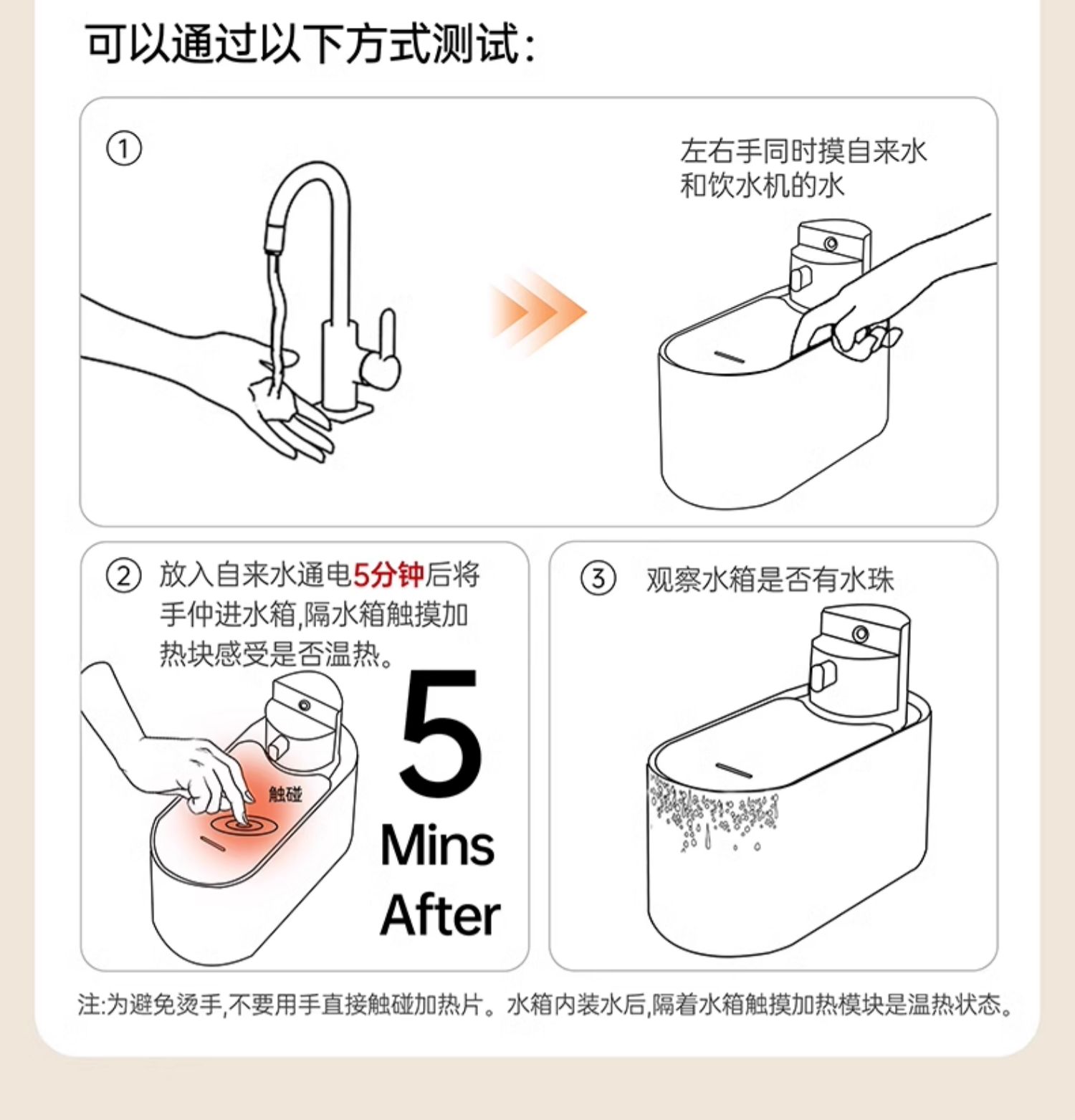 可以通过以下方式测试:

①

左右手同时摸自来水和饮水机的水

② 放入自来水通电5分钟后将手伸进水箱,隔水箱触摸加热块感受是否温热。

触碰

5
Mins
After

③ 观察水箱是否有水珠

注:为避免烫手,不要用手直接触碰加热片。水箱内装水后,隔着水箱触摸加热模块是温热状态。